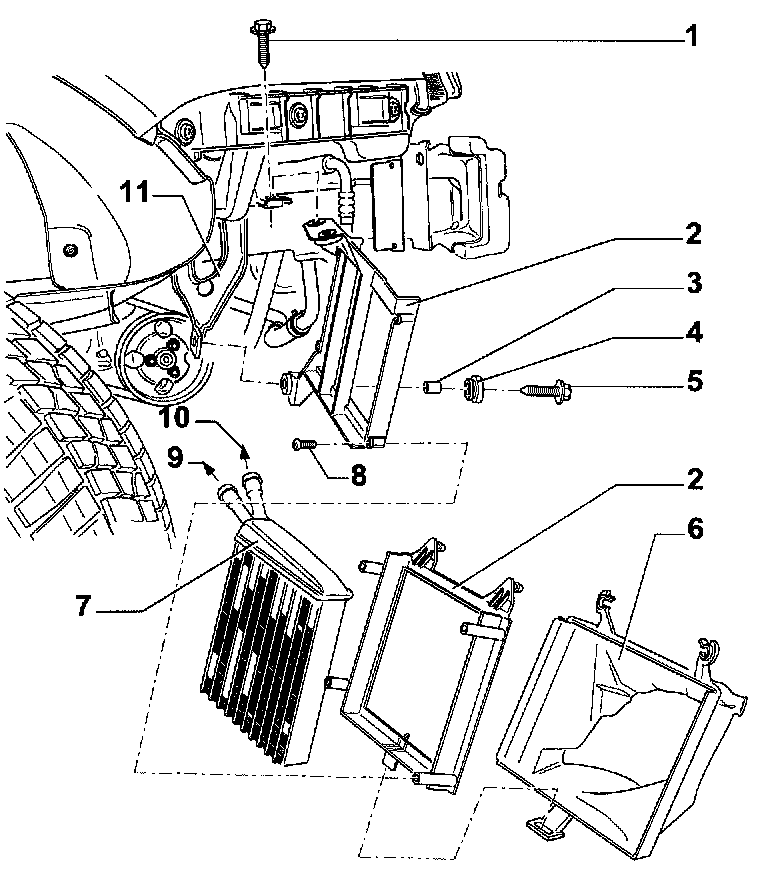 1
11
2
3
4
5
10
9
8
2
6
7