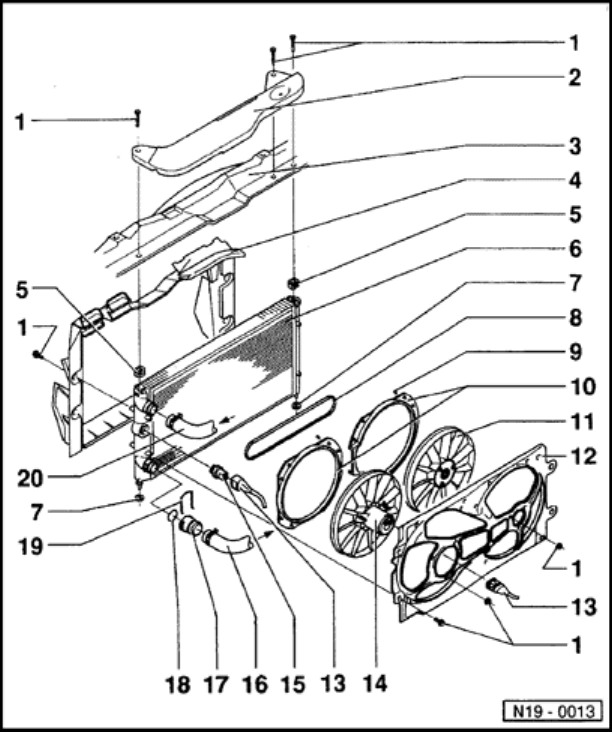 1
2
1
3
4
5
6
5
7
1
8
9
10
11
12
20
7
19
1
13
1
18 17 16 15 13 14
N19 - 0013