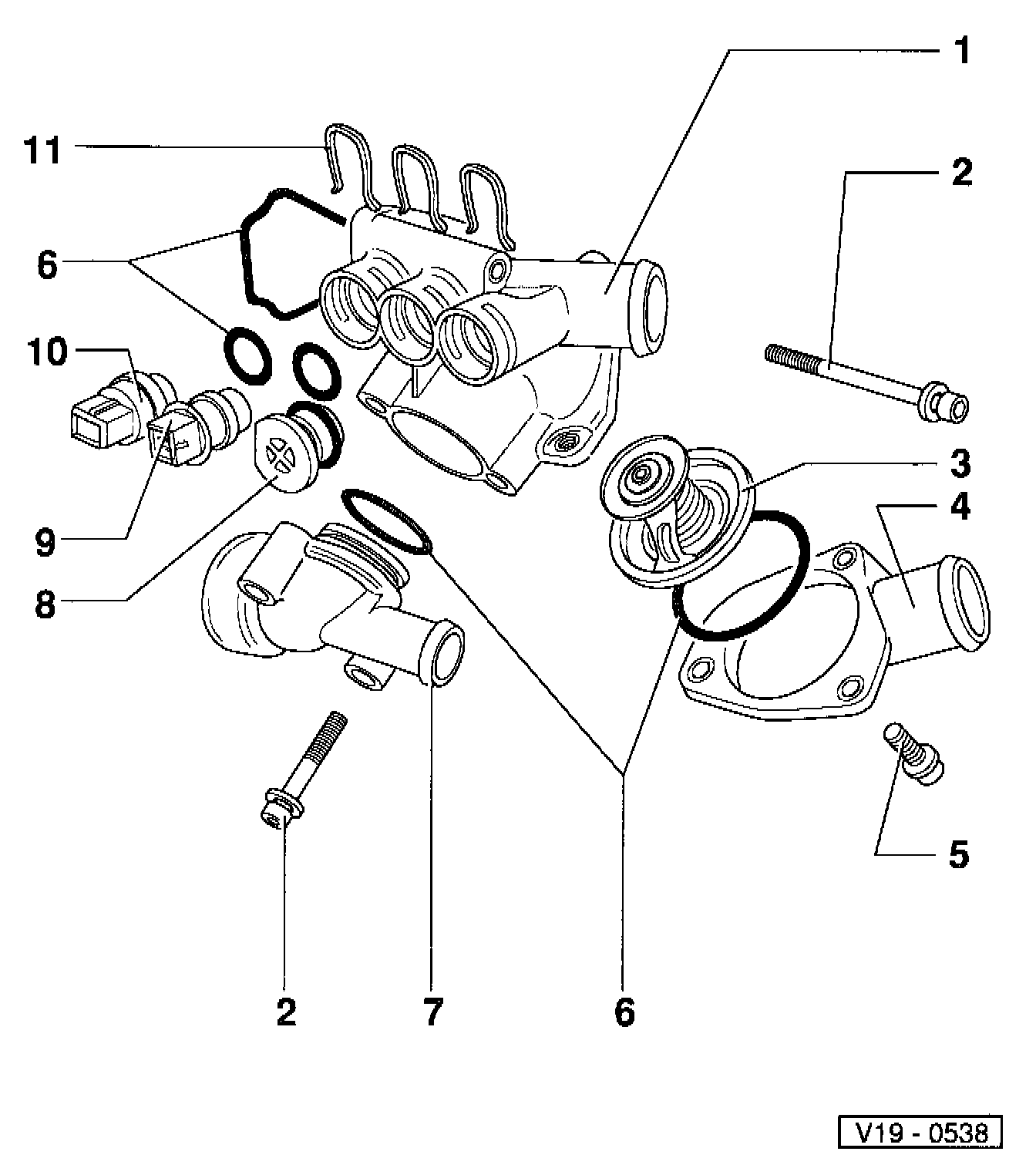 1
11
2
6
10
3
4
9
8
5
2
7
6
V19 - 0538