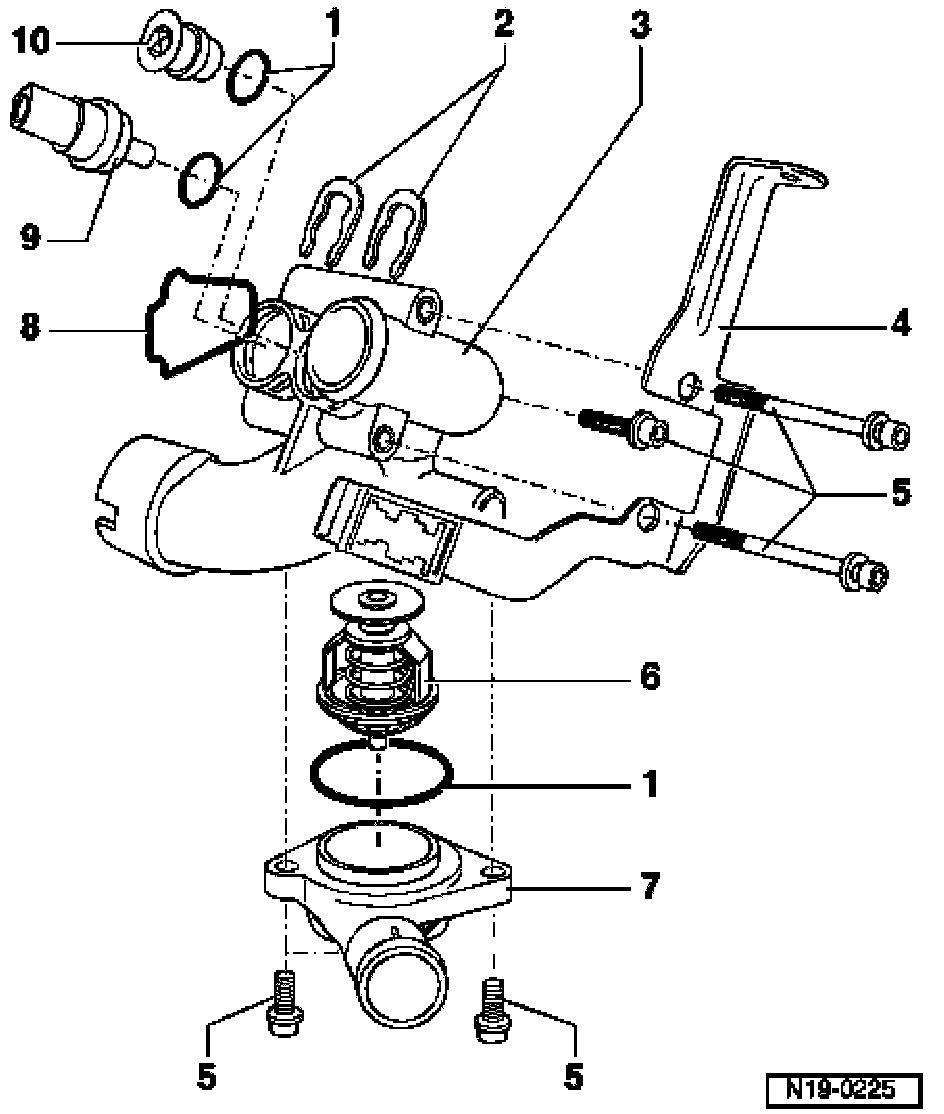 10
1
2
3
9
8
4
5
6
1
7
5
5
N19-0225