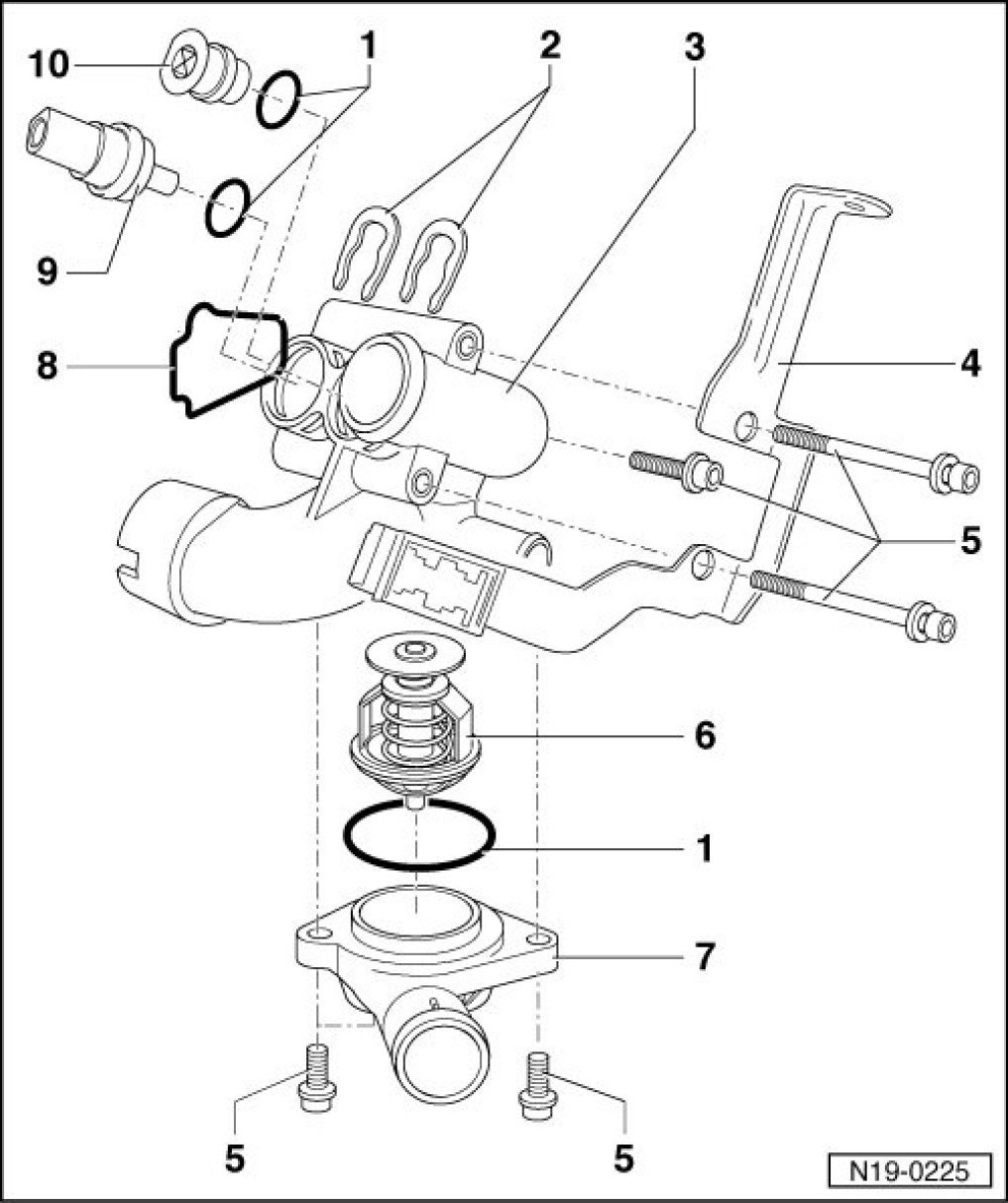 10
1
2
3
9
8
4
5
6
1
7
5
5
N19-0225