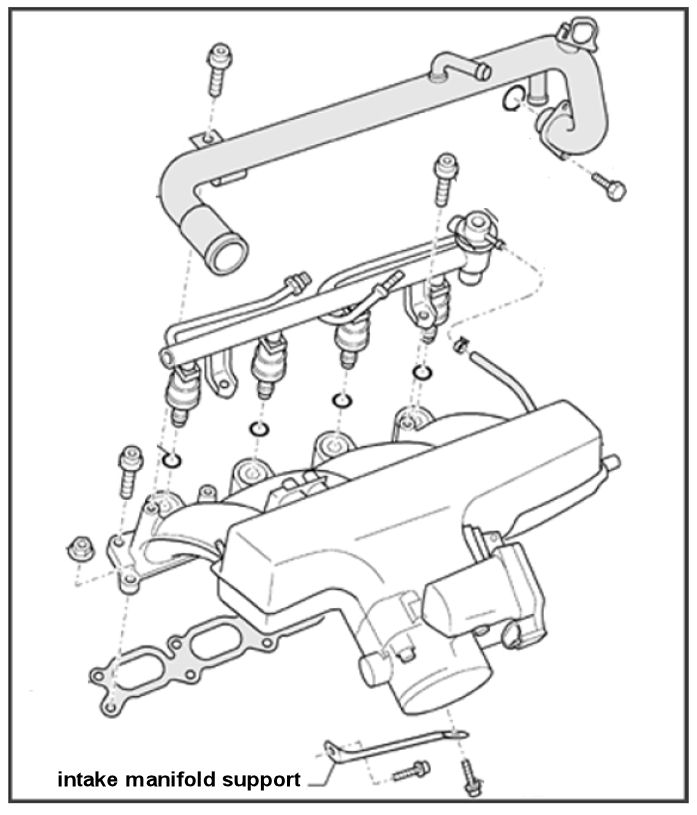 intake manifold support