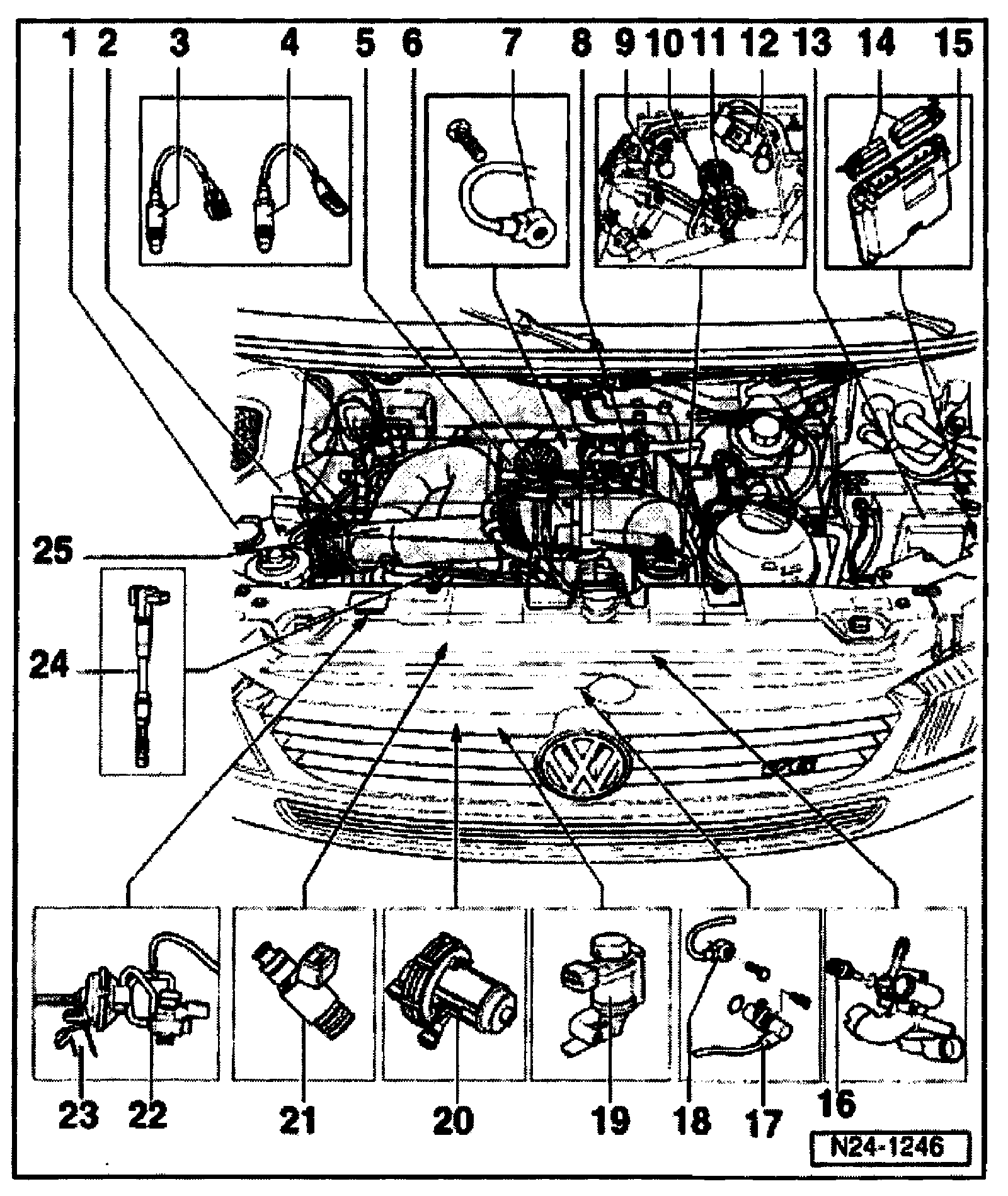 1 2 3 4 5 6 7 8 9 10 11 12 13 14 15

25

24

23 22 21 20 19 18 17 16

N24-1246