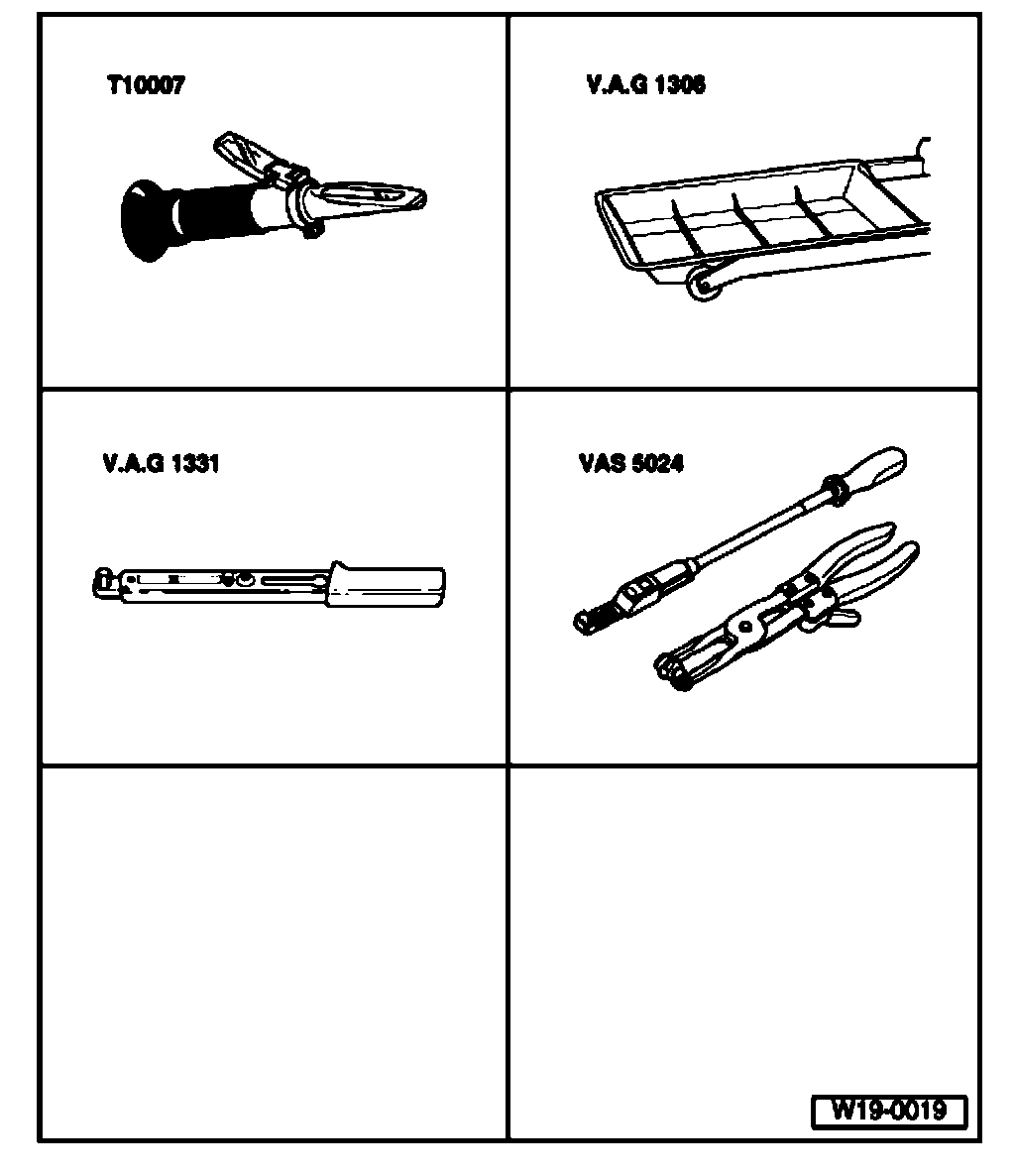 T10007

V.A.G 1306

V.A.G 1331

VAS 5024

W19-0019