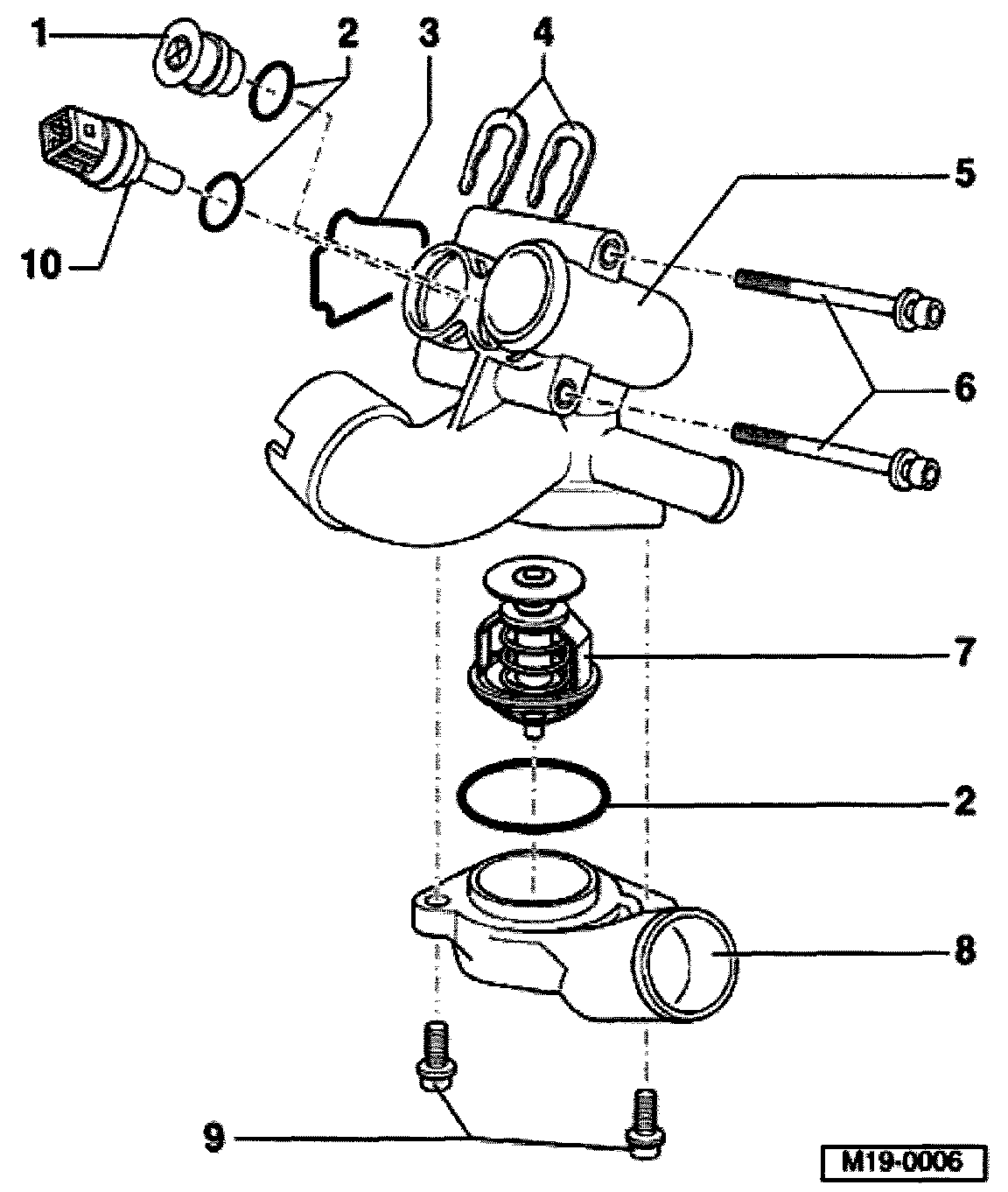 1
2
3
4
5
10
6
7
2
8
9
M19-0006