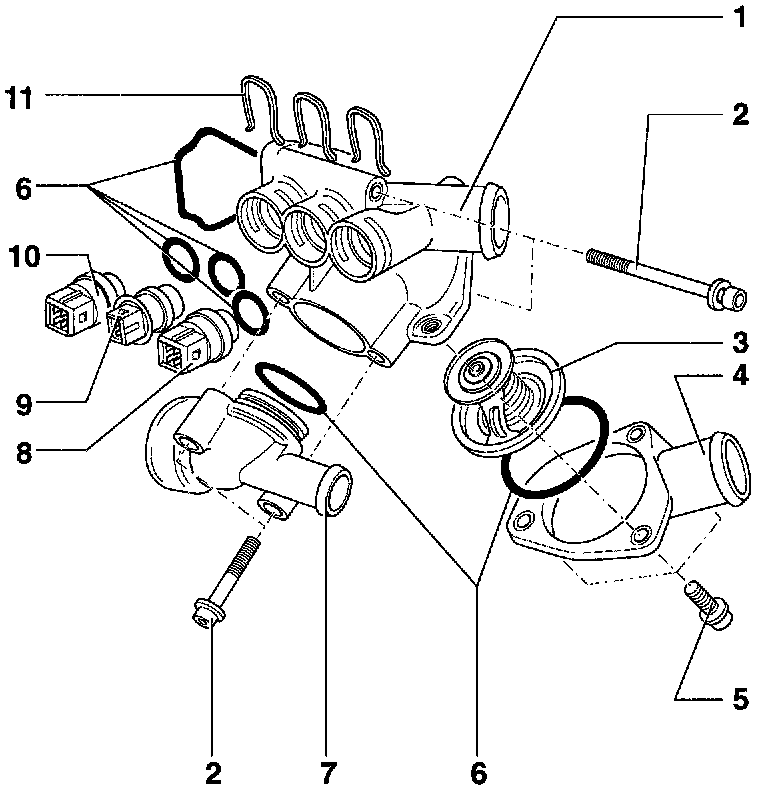 1
11
2
6
10
3
4
9
8
5
2
7
6