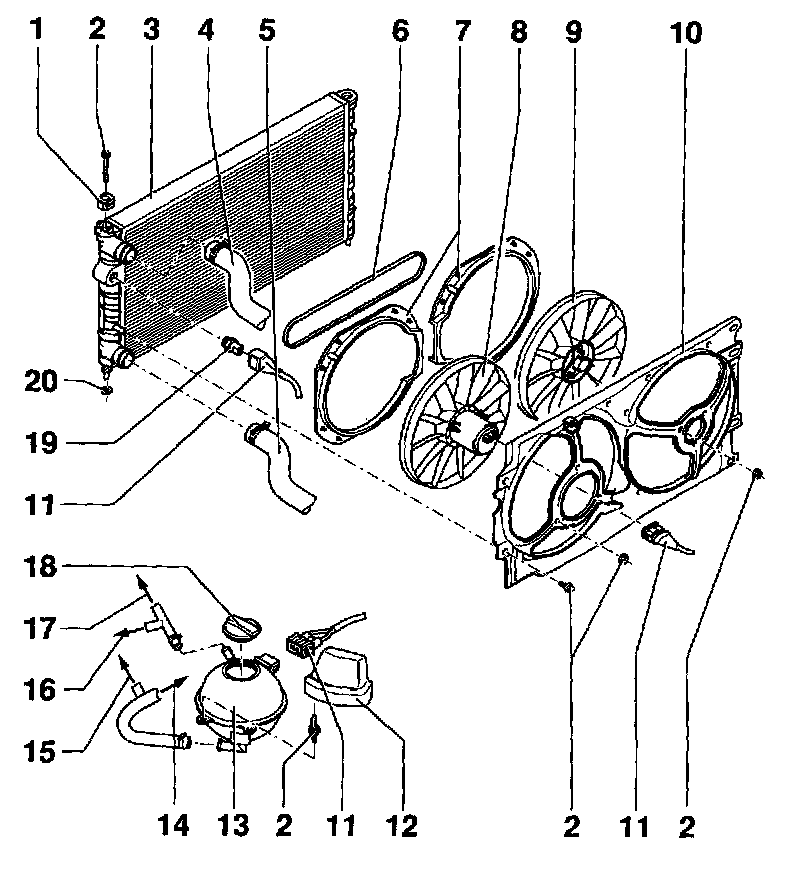 1 2 3 4 5 6 7 8 9 10

20

19

11

18

17

16

15

14 13 2 11 12 2 11 2