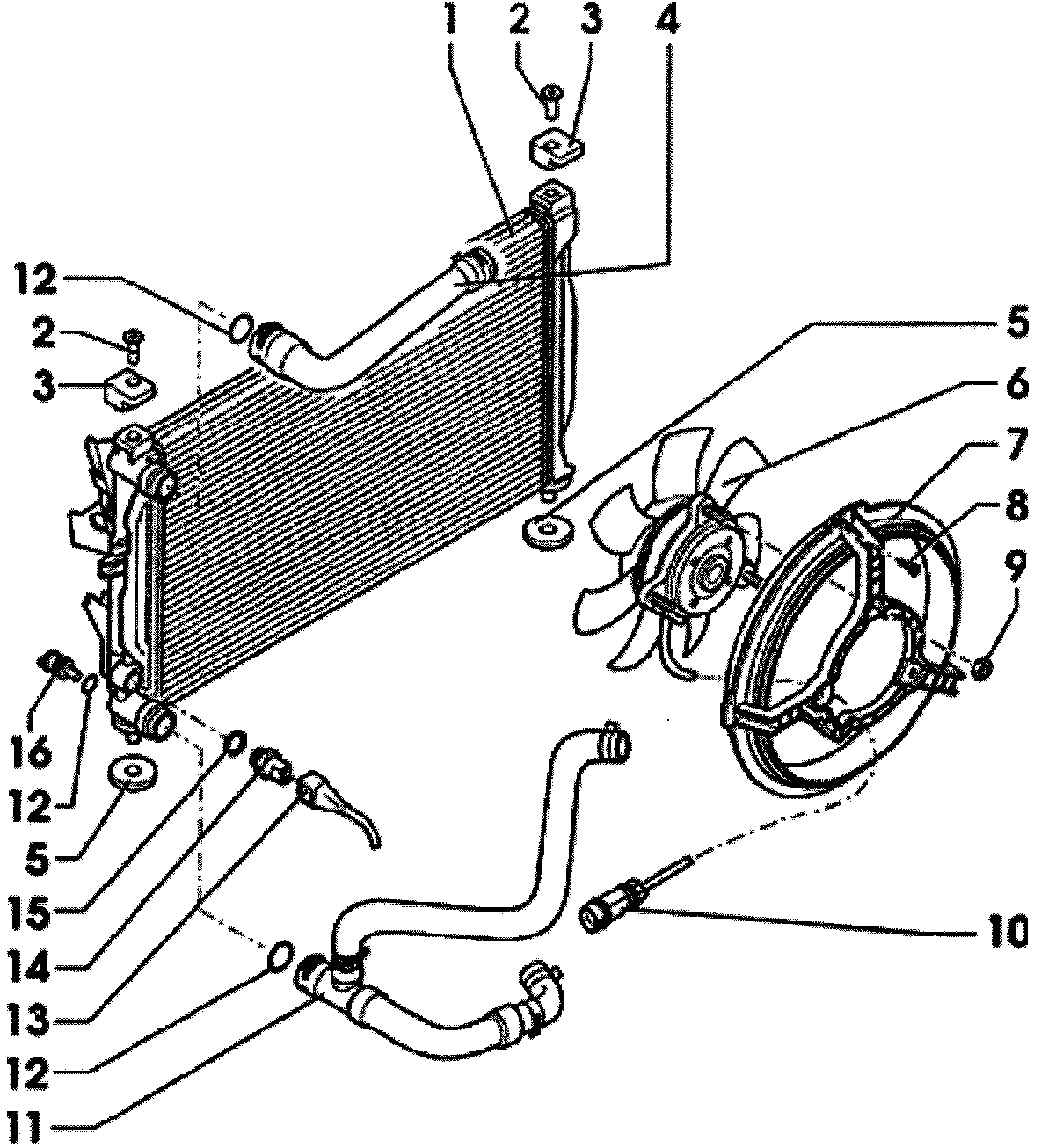 1
2
3
4
12
2
3
5
6
7
8
9
16
12
5
15
14
13
12
11
10