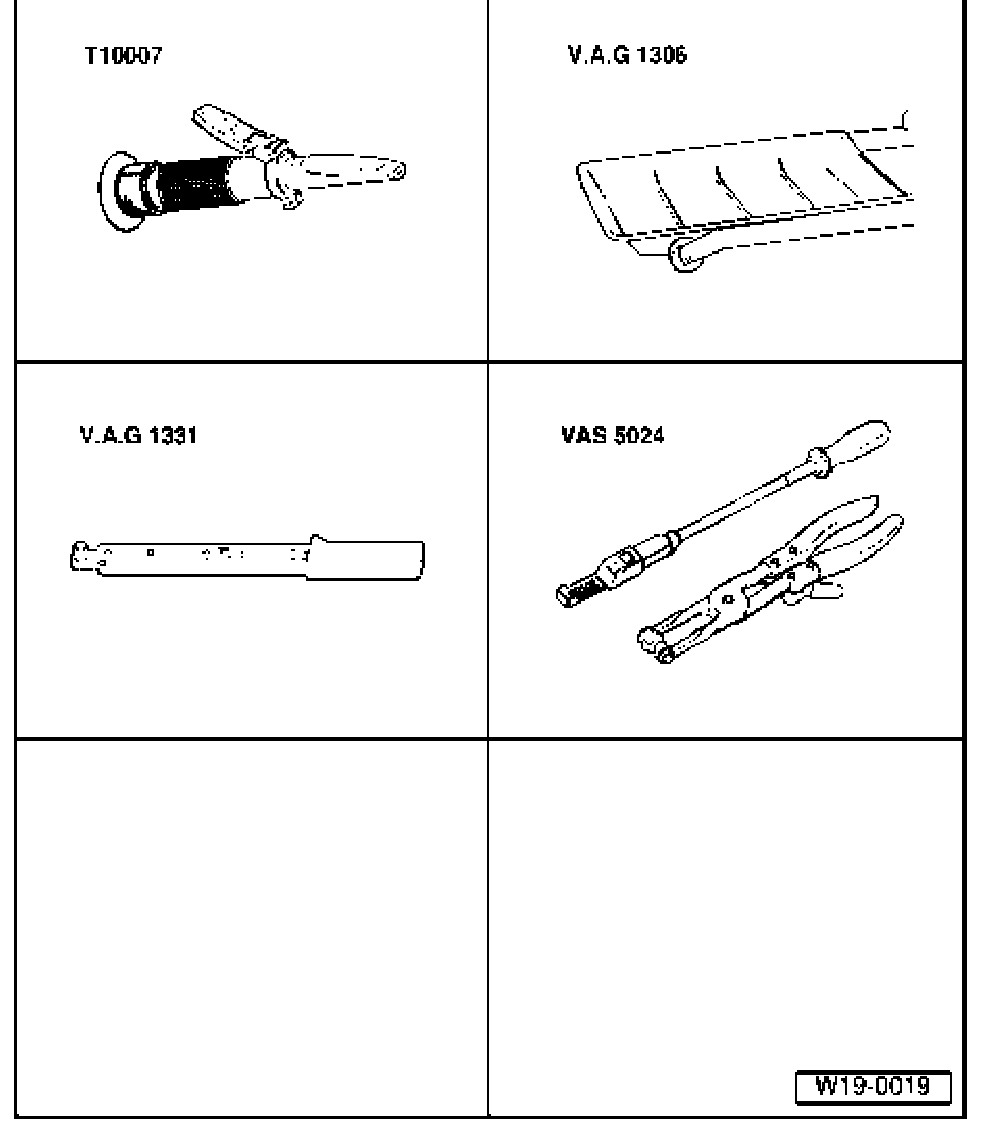 T10007

V.A.G 1306

V.A.G 1331

VAS 5024

W19-0019