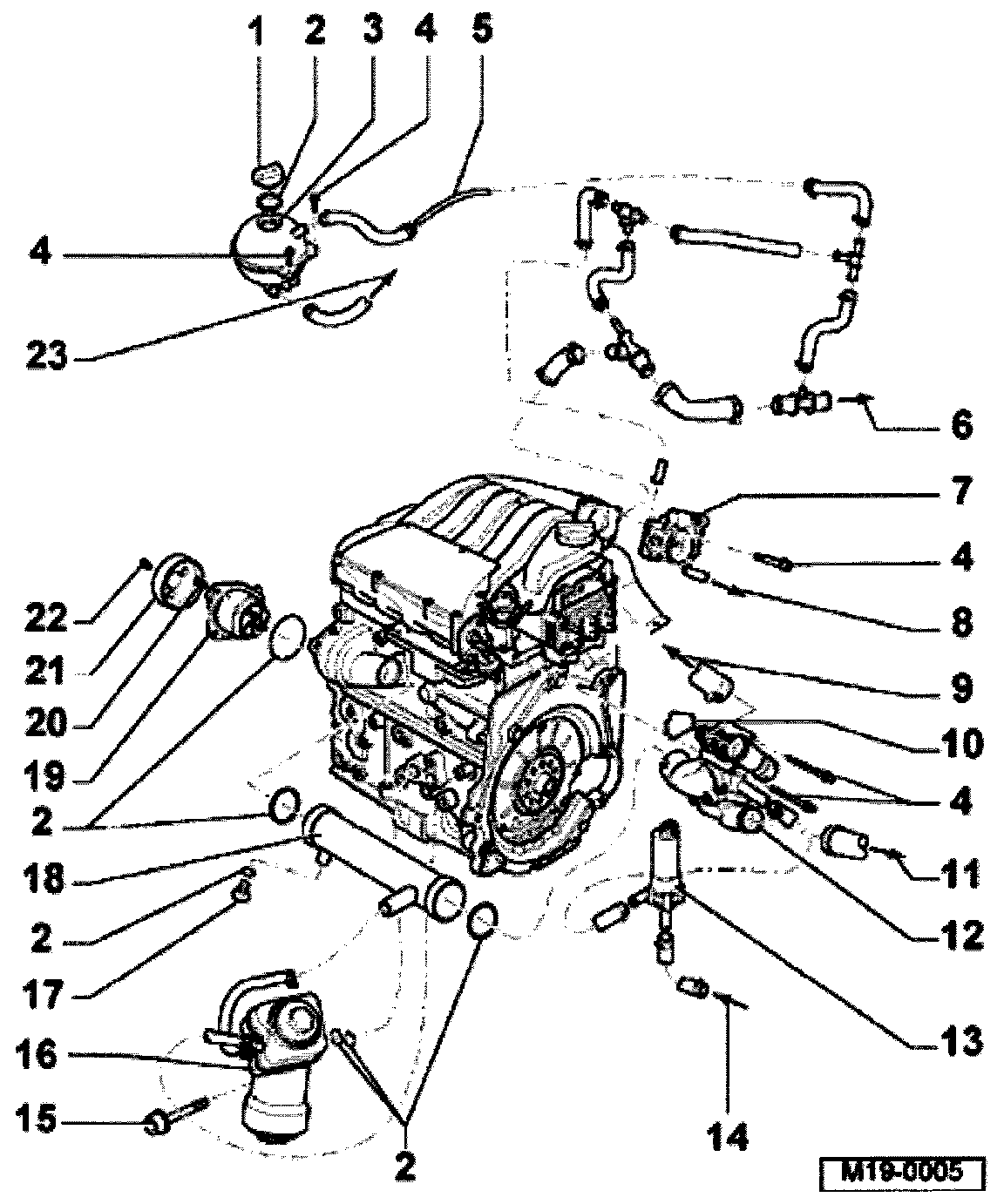 1 2 3 4 5

4

23

6

7

4

8

9

10

4

11

12

13

14

22

21

20

19

2

18

2

17

16

15

2

M19-0005