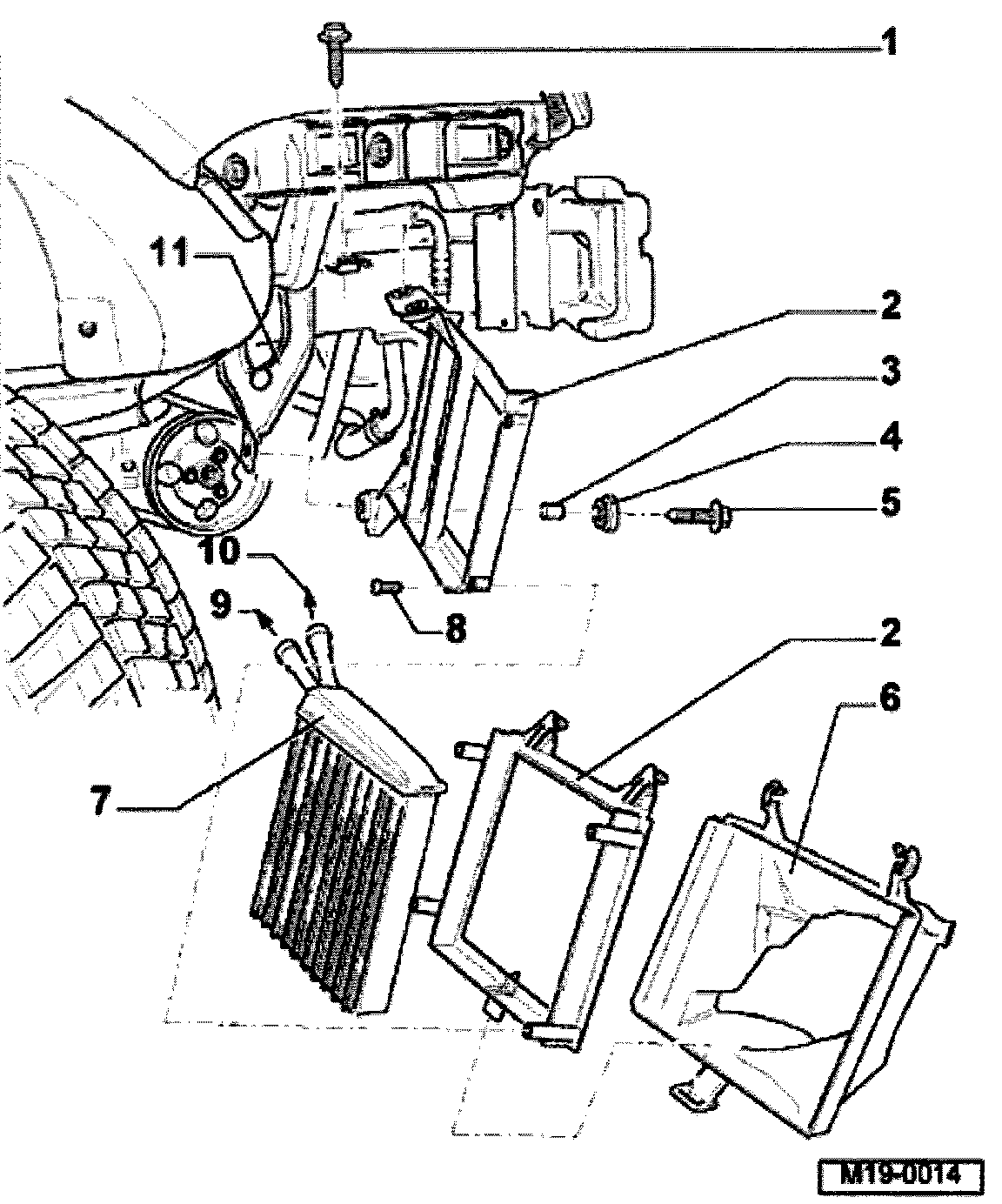 1
11
2
3
4
5
10
9
8
2
6
7
M19-0014