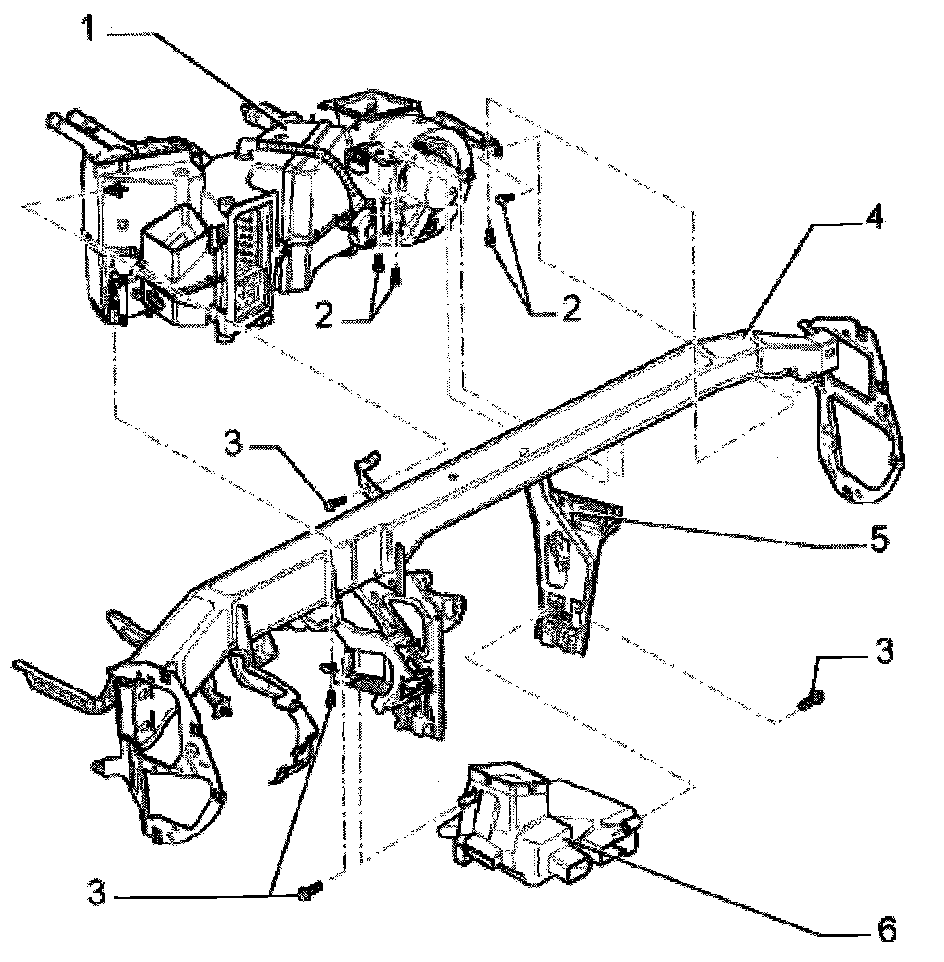 1
2
2
4
3
5
3
3
6