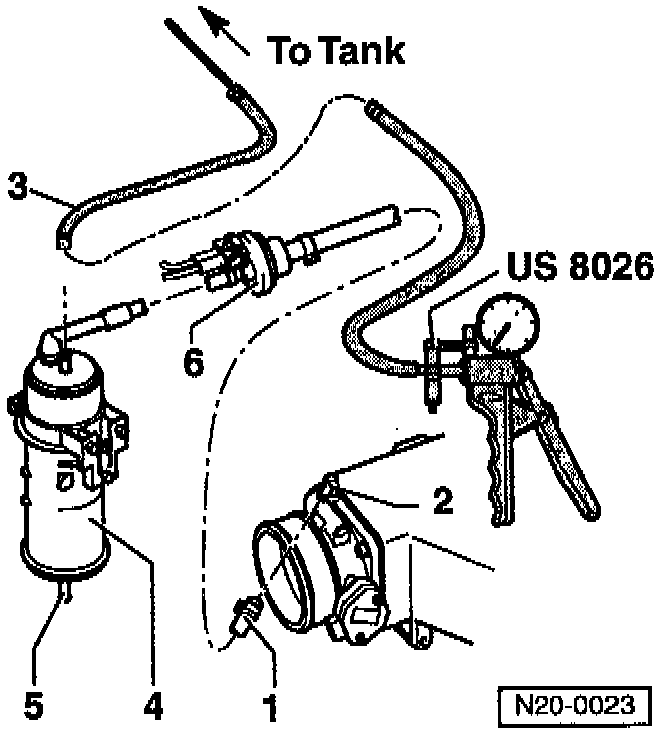 To Tank

3

US 8026

6

2

5

4

1

N20-0023