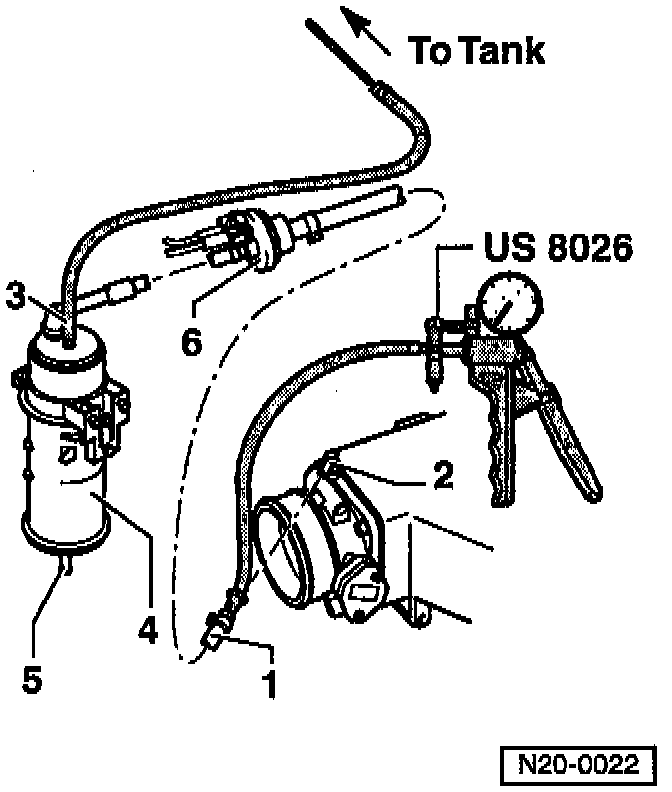 To Tank

US 8026

3

6

2

4

5

1

N20-0022