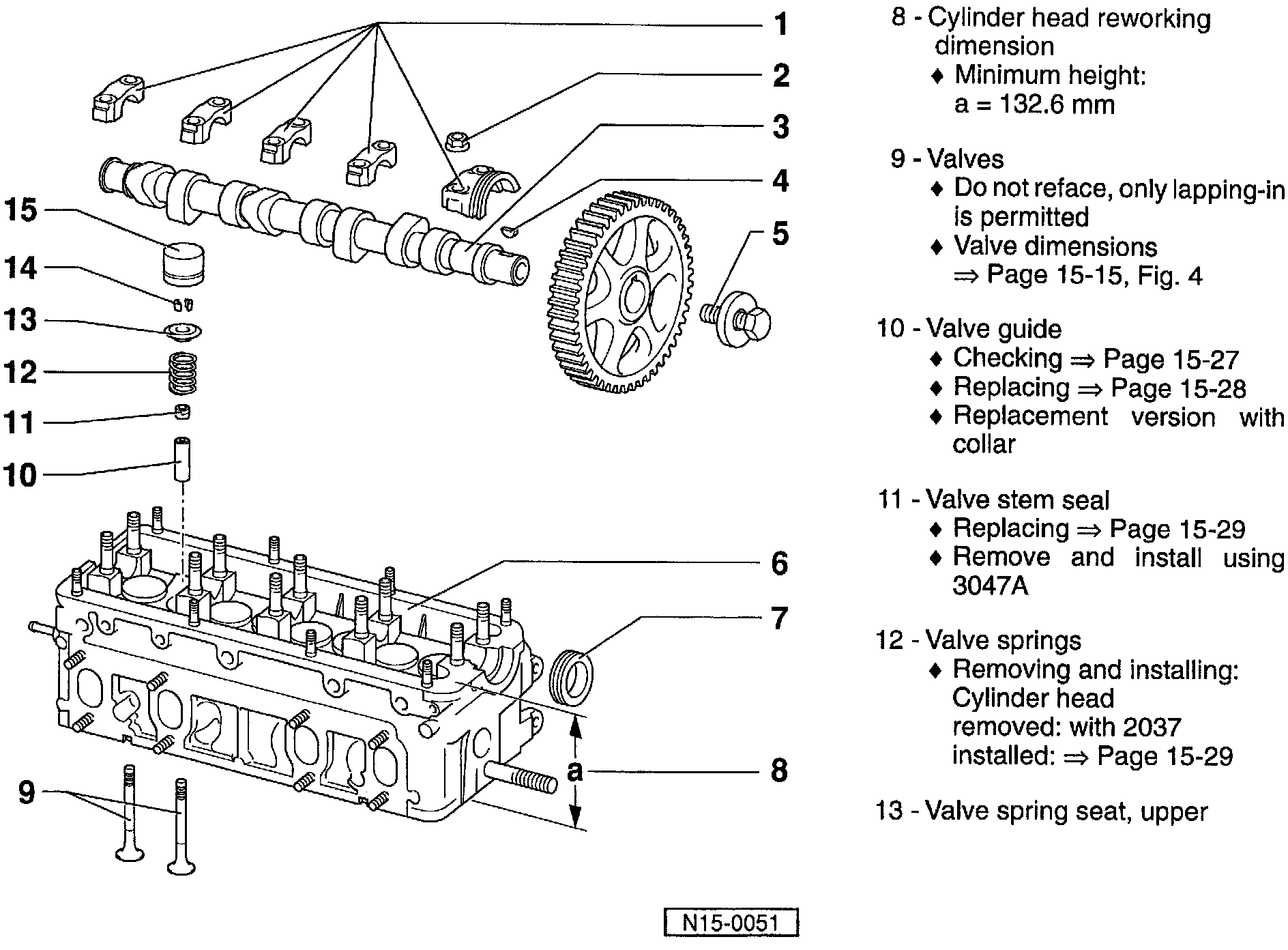 1
2
3
4
5
15
14
13
12
11
10
6
7
a
8
9

N15-0051

8 - Cylinder head reworking dimension
♦ Minimum height: a = 132.6 mm

9 - Valves
♦ Do not reface, only lapping-in is permitted
♦ Valve dimensions ⇒ Page 15-15, Fig. 4

10 - Valve guide
♦ Checking ⇒ Page 15-27
♦ Replacing ⇒ Page 15-28
♦ Replacement version with collar

11 - Valve stem seal
♦ Replacing ⇒ Page 15-29
♦ Remove and install using 3047A

12 - Valve springs
♦ Removing and installing: Cylinder head removed: with 2037 installed: ⇒ Page 15-29

13 - Valve spring seat, upper