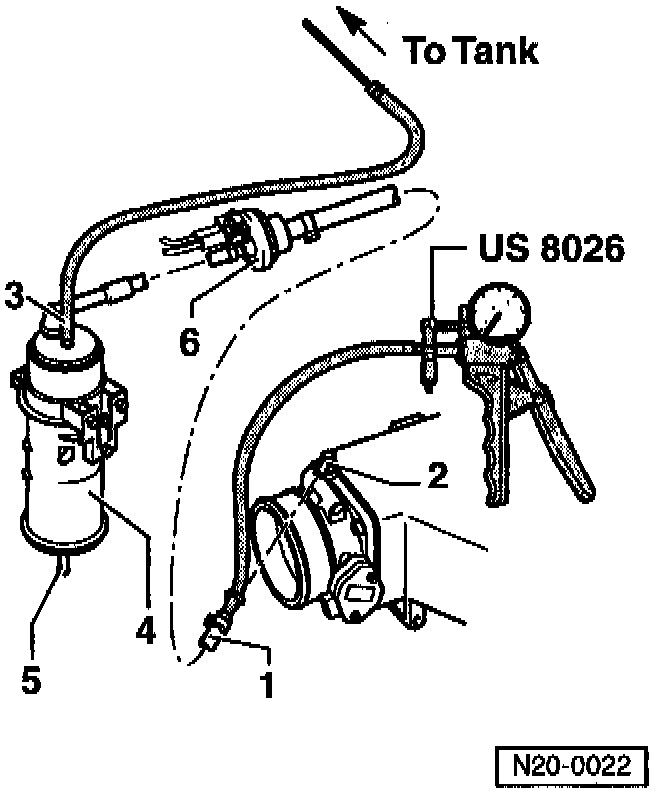 To Tank

US 8026

3

6

2

4

5

1

N20-0022