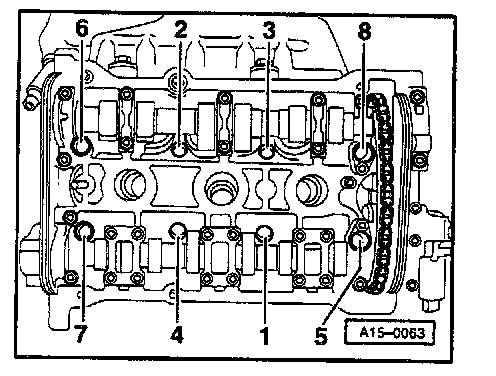 6
2
3
8
7
4
1
5
A15–0063