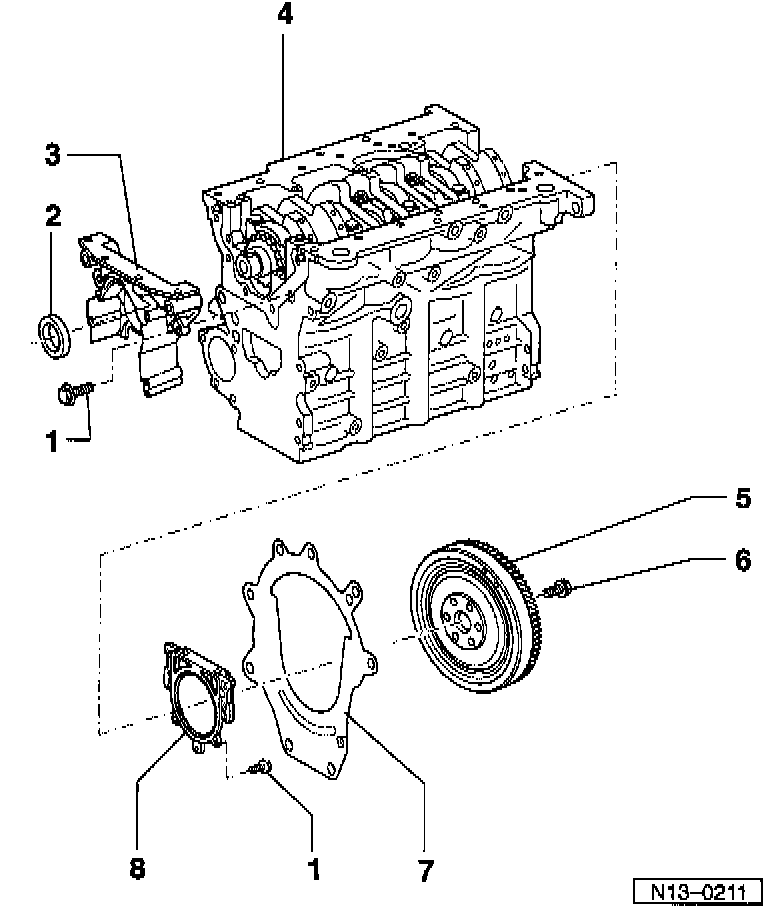 4
3
2
1
5
6
8
1
7
N13–0211