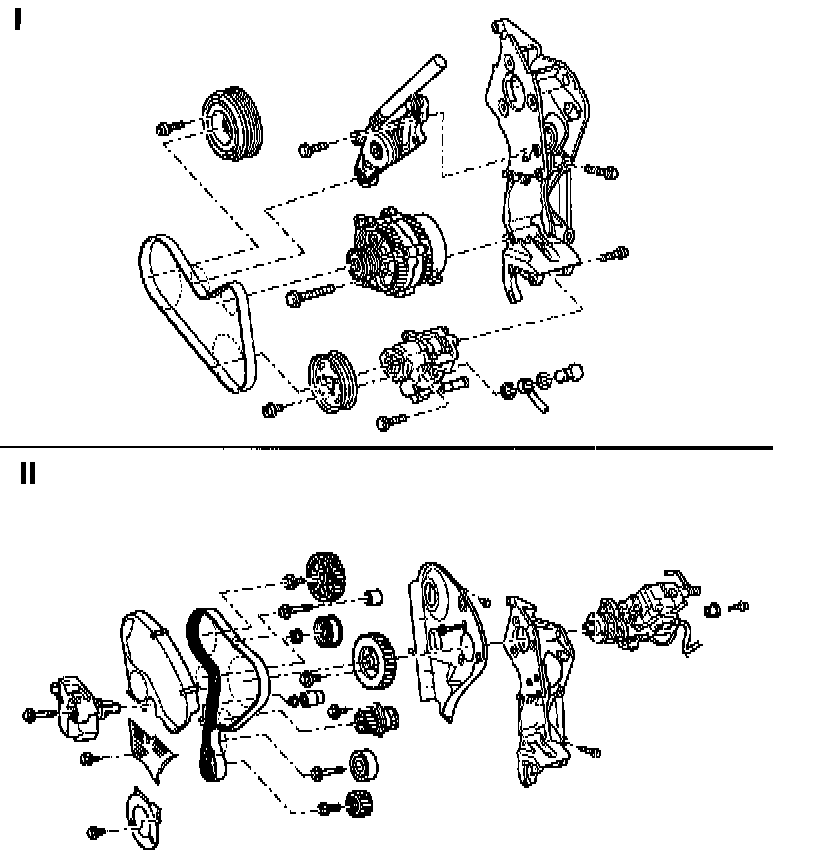 I

II