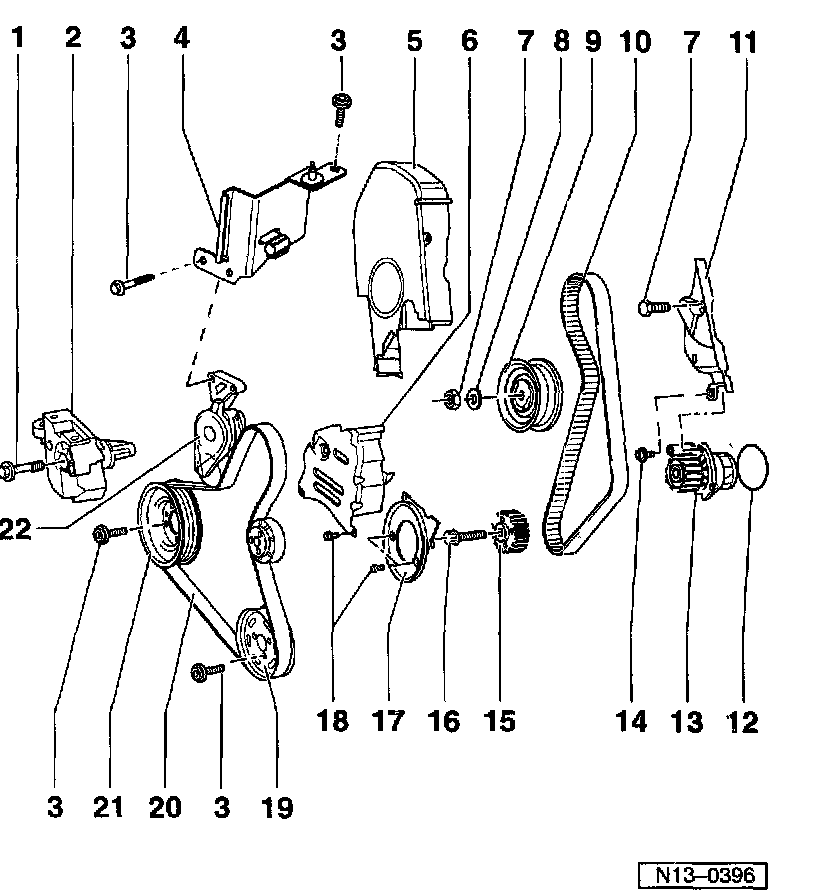 1 2 3 4 3 5 6 7 8 9 10 7 11

22

18 17 16 15 14 13 12

3 21 20 3 19

N13–0396