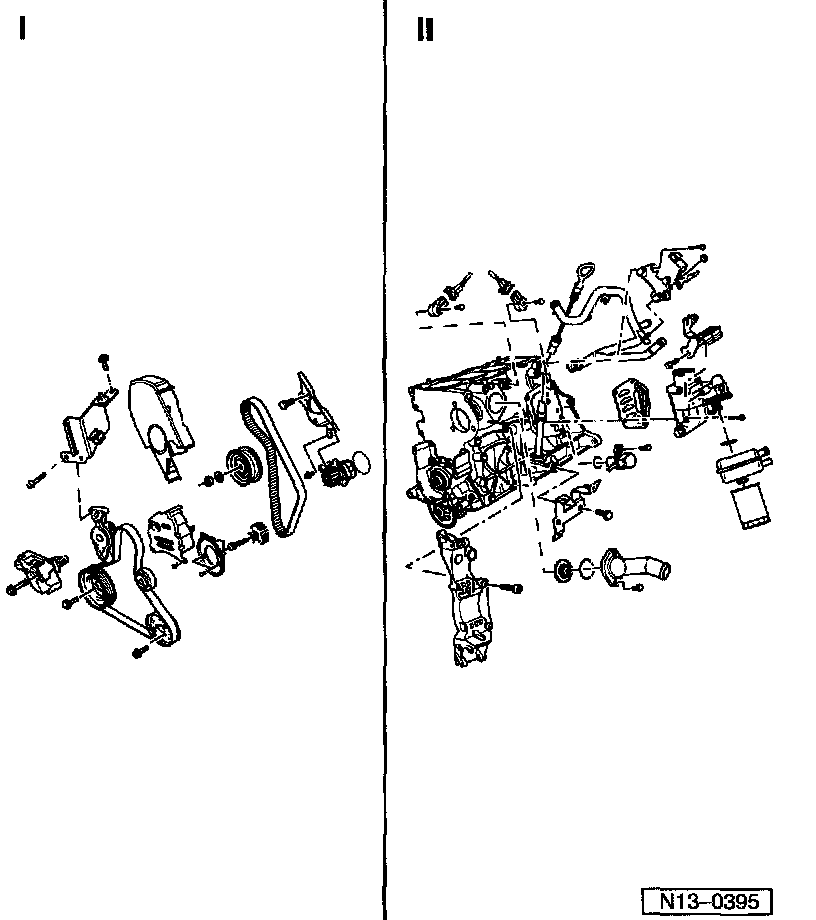 I

II

N13–0395