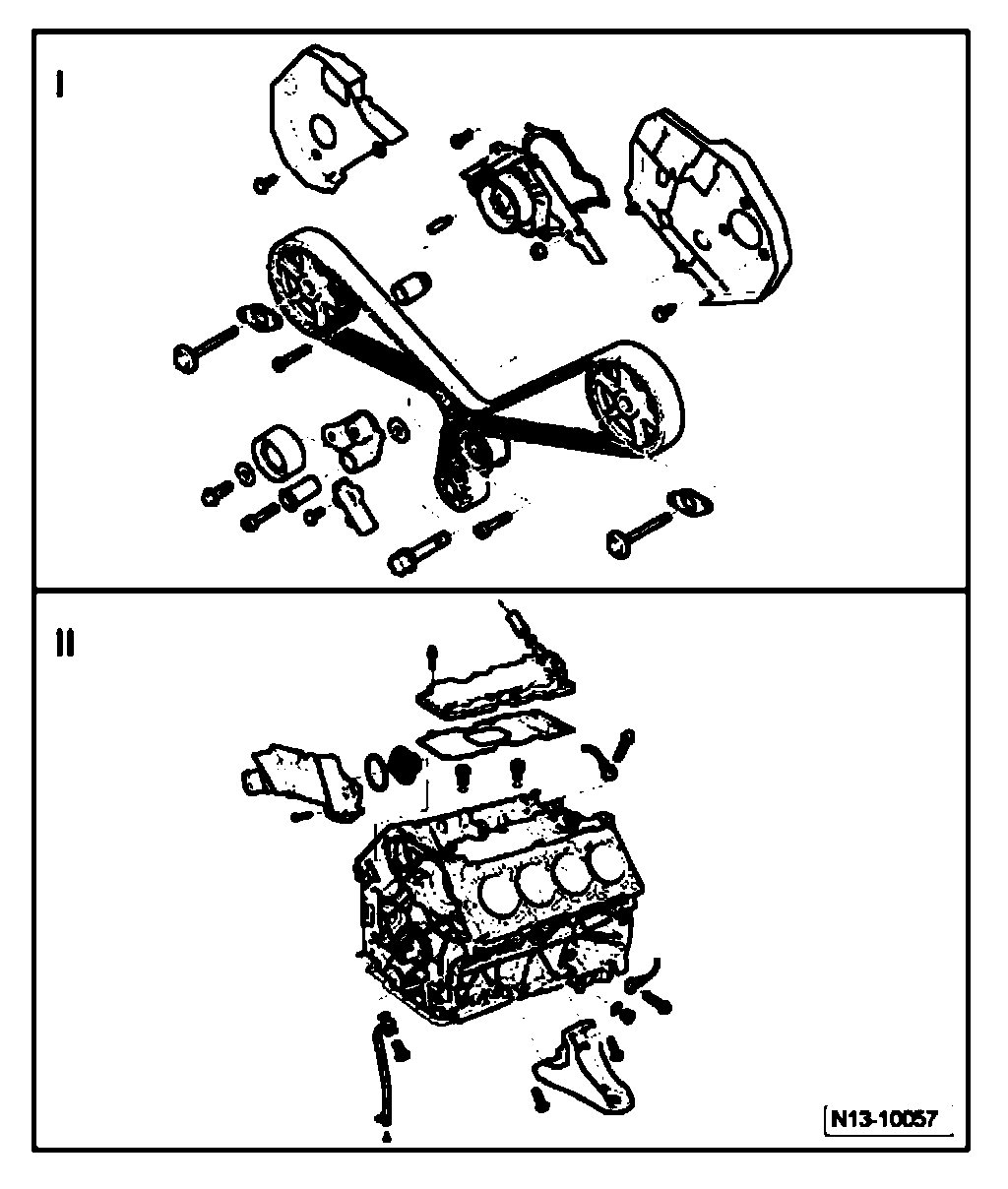 I

II

N13-10057