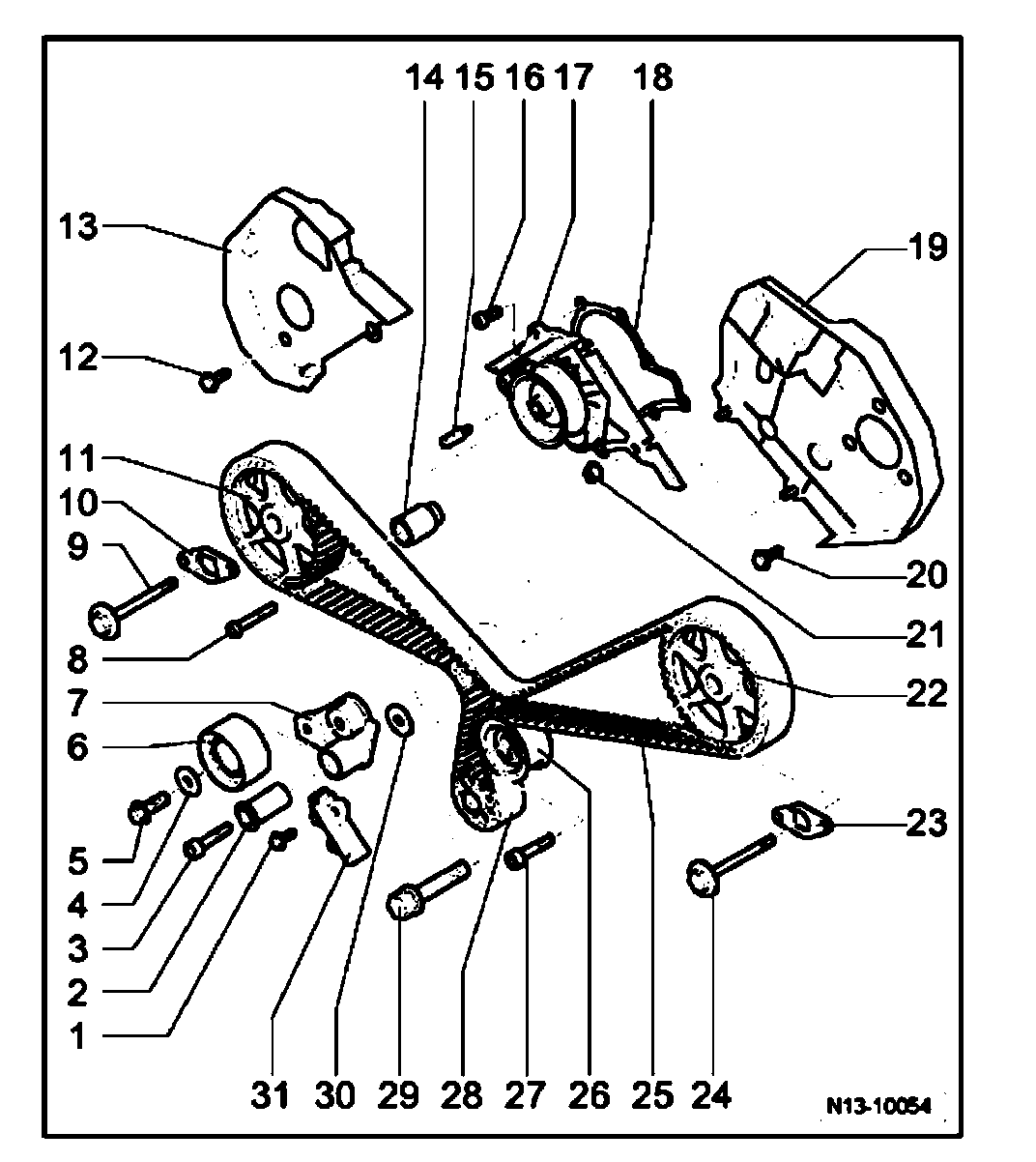 14 15 16 17 18

13

19

12

11

10

9

8

7

6

5

4

3

2

1

20

21

22

23

31 30 29 28 27 26 25 24

N13-10054