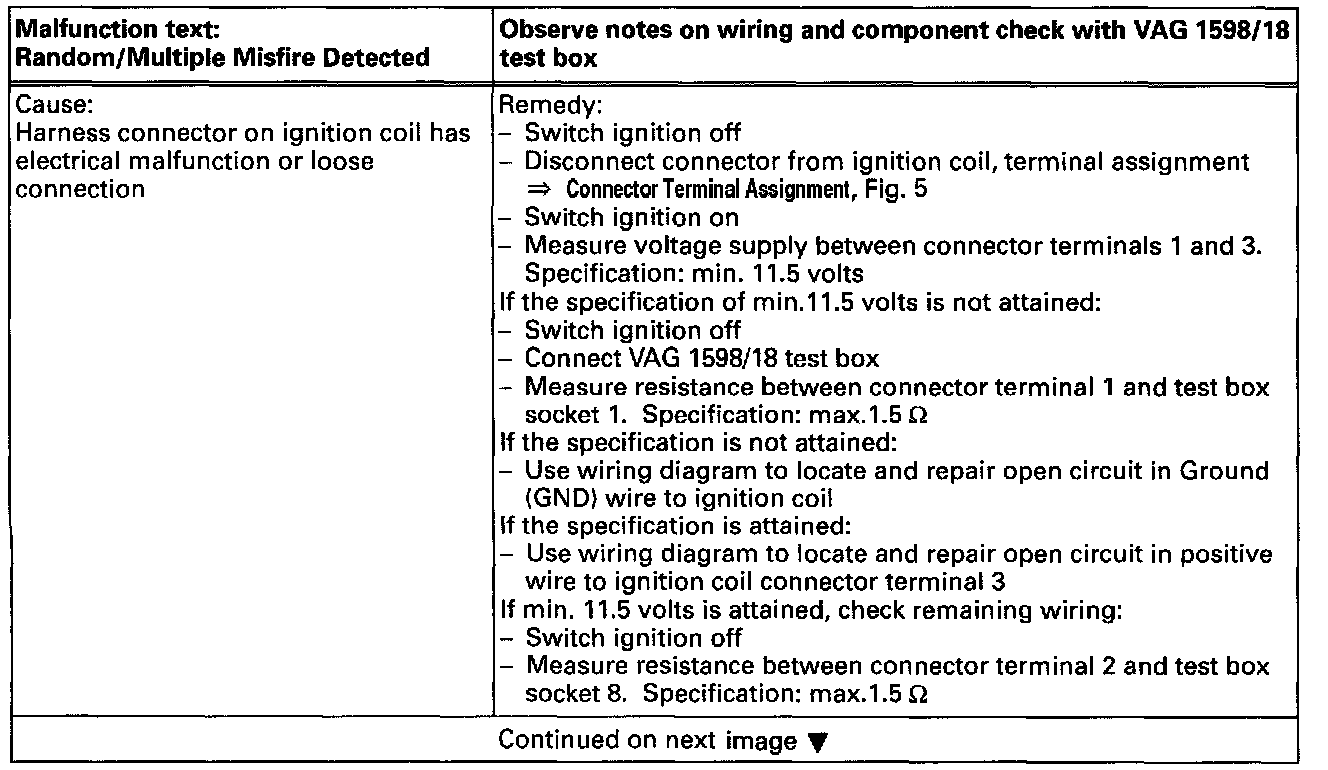 | Malfunction text: Random/Multiple Misfire Detected | Observe notes on wiring and component check with VAG 1598/18 test box |
|---|---|
| Cause: Harness connector on ignition coil has electrical malfunction or loose connection | Remedy: – Switch ignition off – Disconnect connector from ignition coil, terminal assignment ⇒ Connector Terminal Assignment, Fig. 5 – Switch ignition on – Measure voltage supply between connector terminals 1 and 3. Specification: min. 11.5 volts If the specification of min.11.5 volts is not attained: – Switch ignition off – Connect VAG 1598/18 test box – Measure resistance between connector terminal 1 and test box socket 1. Specification: max.1.5 Ω If the specification is not attained: – Use wiring diagram to locate and repair open circuit in Ground (GND) wire to ignition coil If the specification is attained: – Use wiring diagram to locate and repair open circuit in positive wire to ignition coil connector terminal 3 If min. 11.5 volts is attained, check remaining wiring: – Switch ignition off – Measure resistance between connector terminal 2 and test box socket 8. Specification: max.1.5 Ω |
| Continued on next image ▼ | |