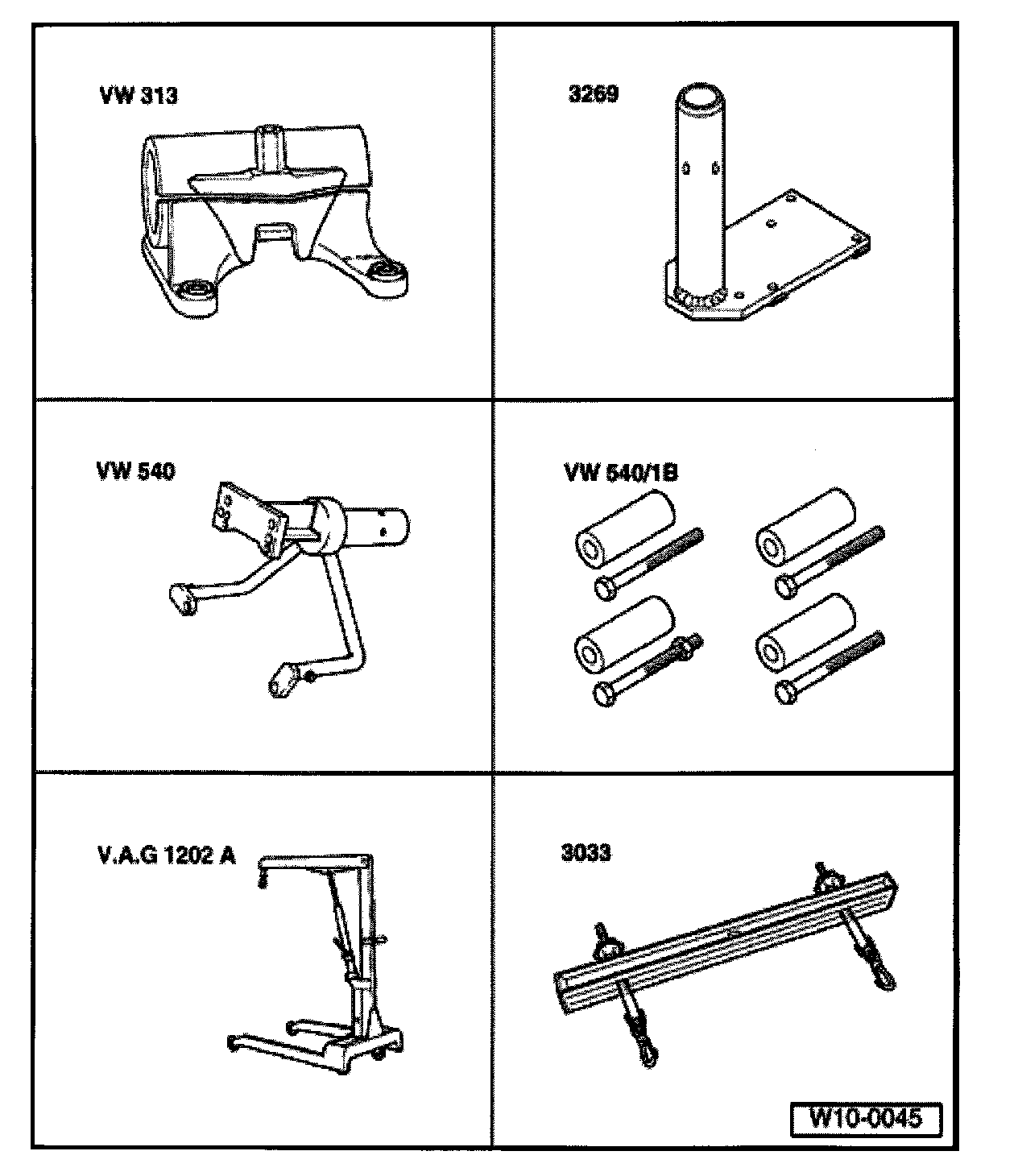 VW 313

3269

VW 540

VW 540/1B

V.A.G 1202 A

3033

W10-0045