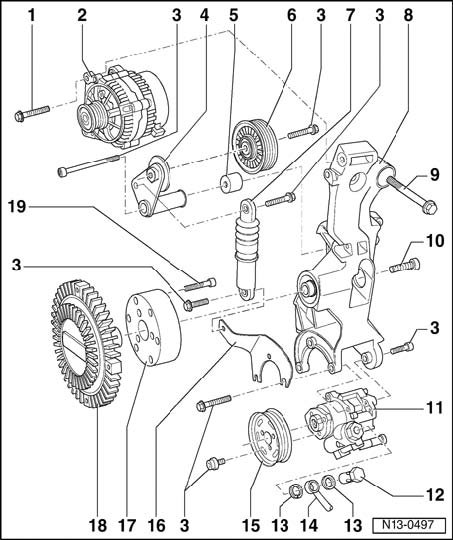 1 2 3 4 5 6 3 7 3 8

9

19

10

3

3

11

12

18 17 16 3 15 13 14 13

N13-0497