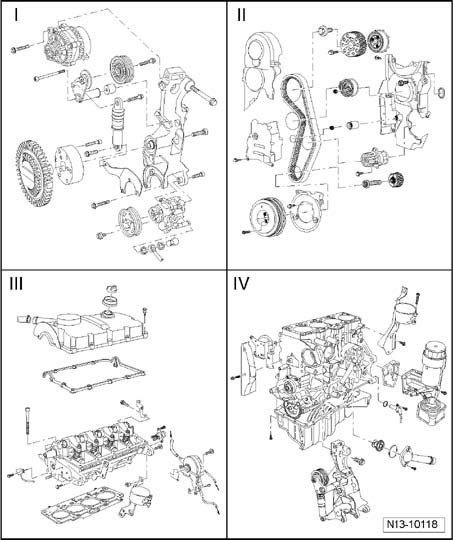 I

II

III

IV

N13-10118