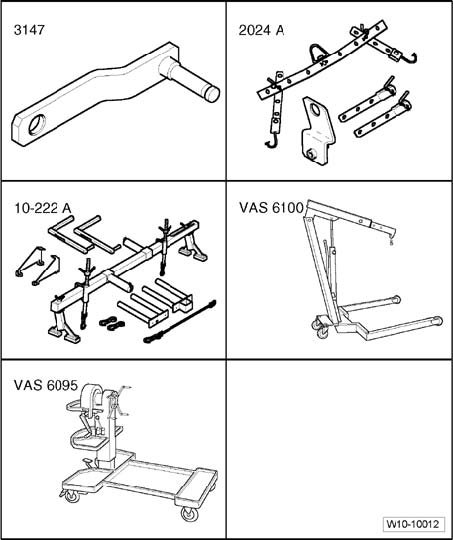 3147

2024 A

10-222 A

VAS 6100

VAS 6095

W10-10012