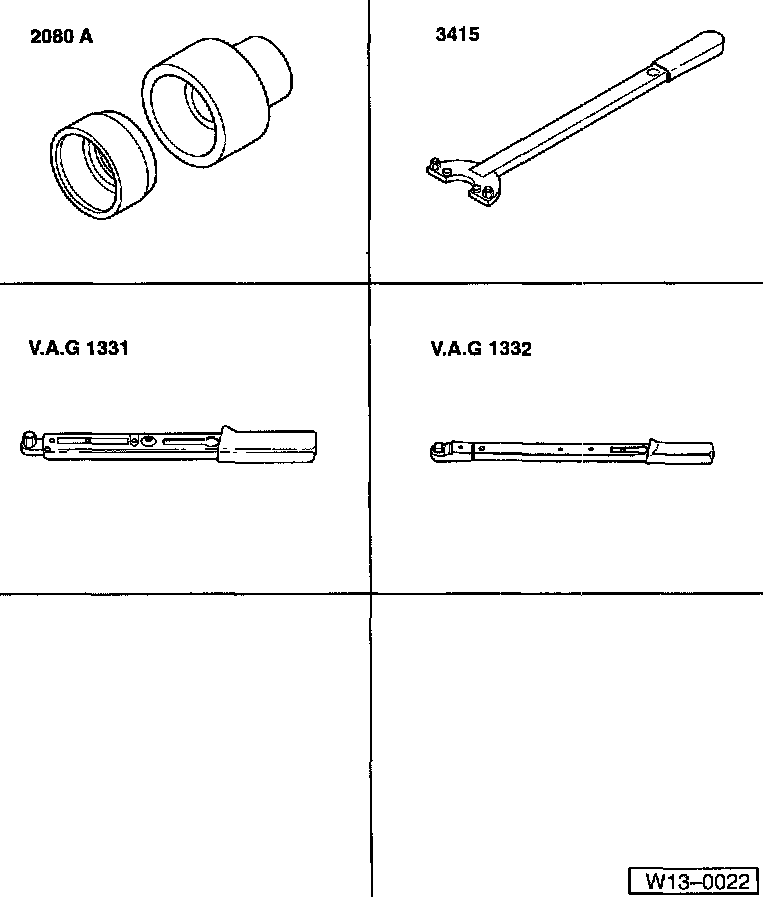 2080 A

3415

V.A.G 1331

V.A.G 1332

W13–0022