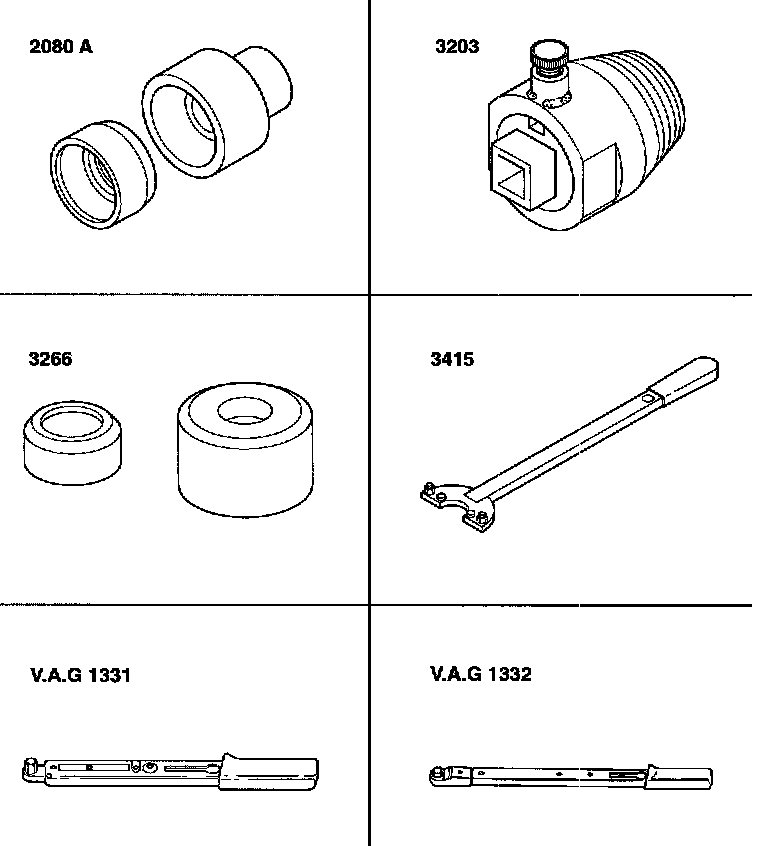 2080 A

3203

3266

3415

V.A.G 1331

V.A.G 1332