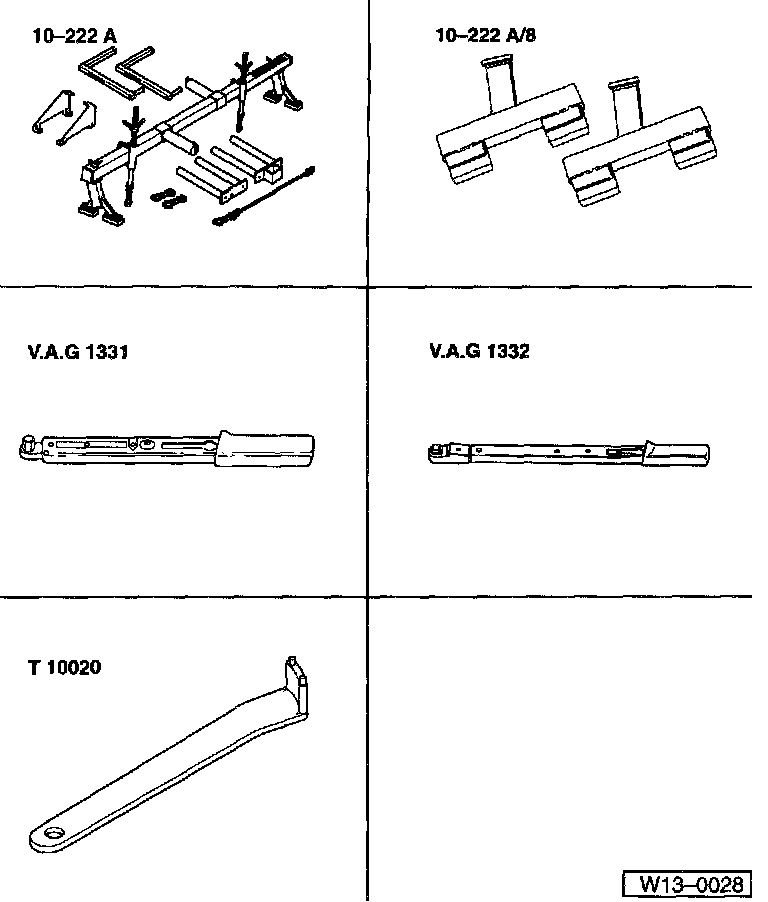 10–222 A

10–222 A/8

V.A.G 1331

V.A.G 1332

T 10020

W13–0028