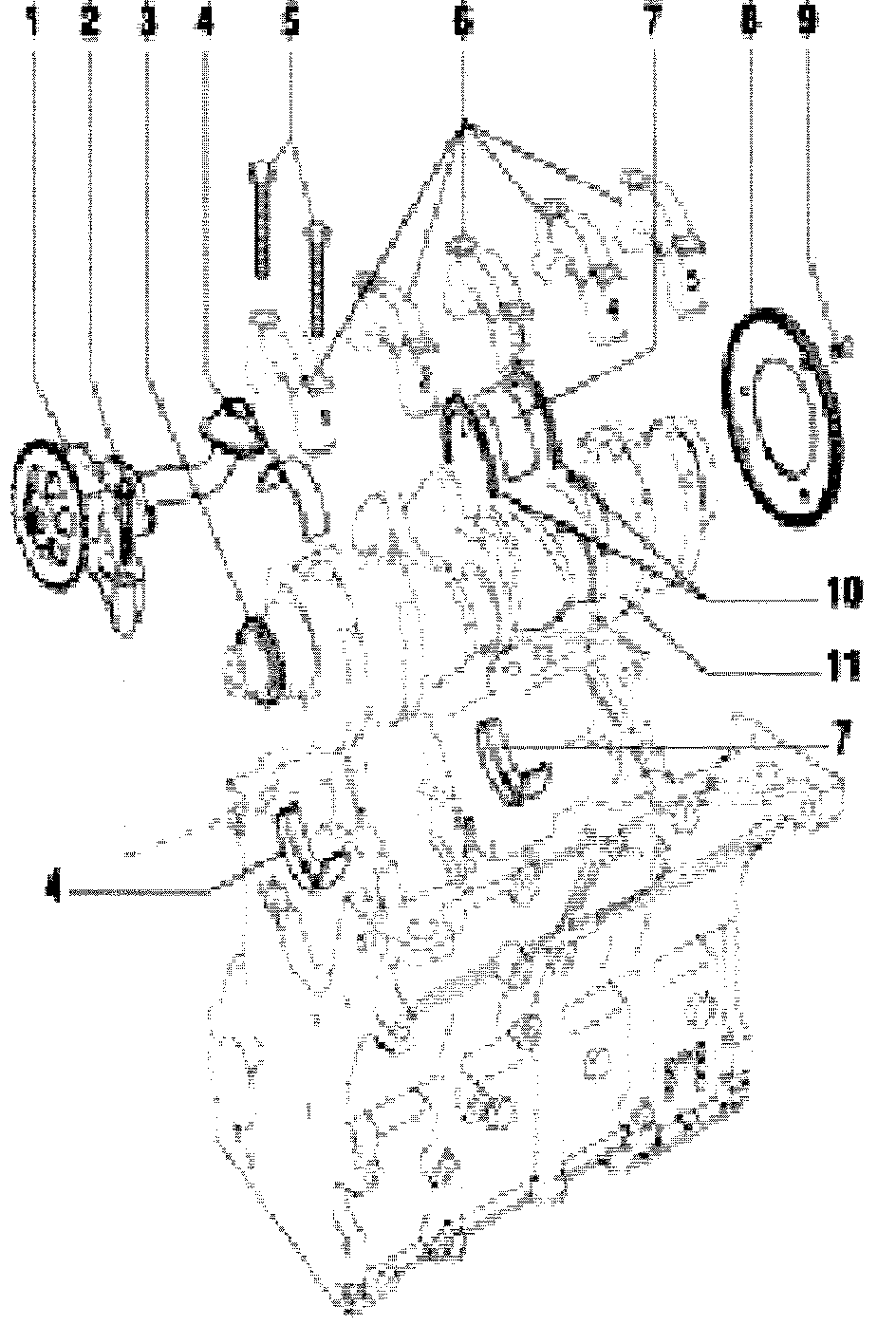 1 2 3 4 5 6 7 8 9

10

11

7

4