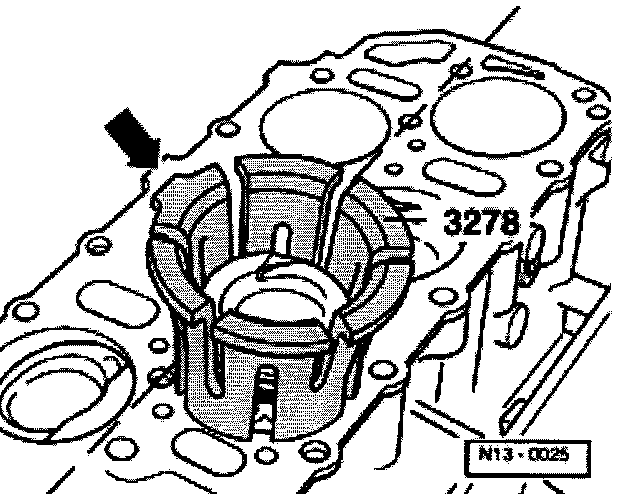 3278

N13 - 0025