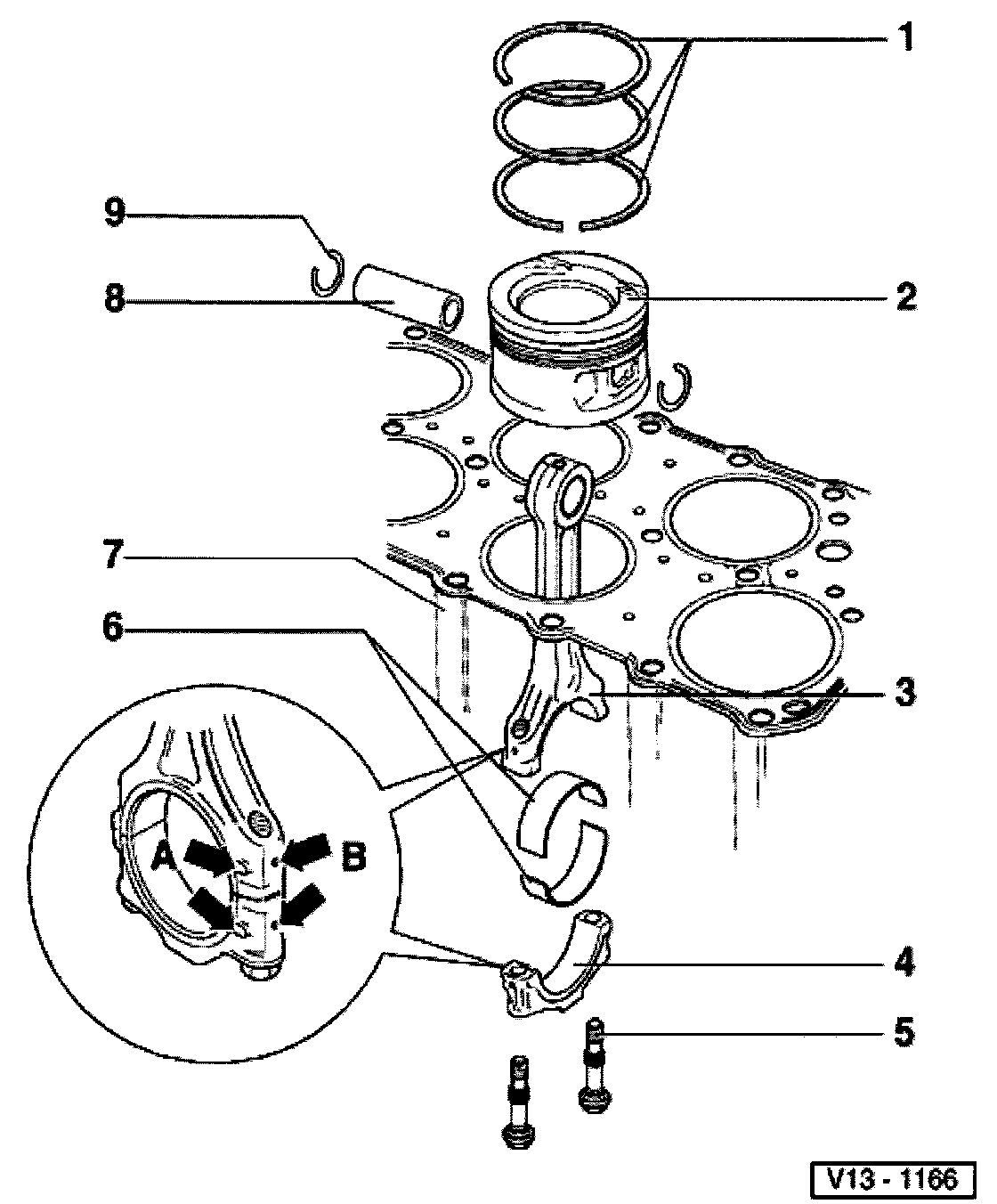 1
9
8
2
7
6
3
A
B
4
5
V13 - 1166