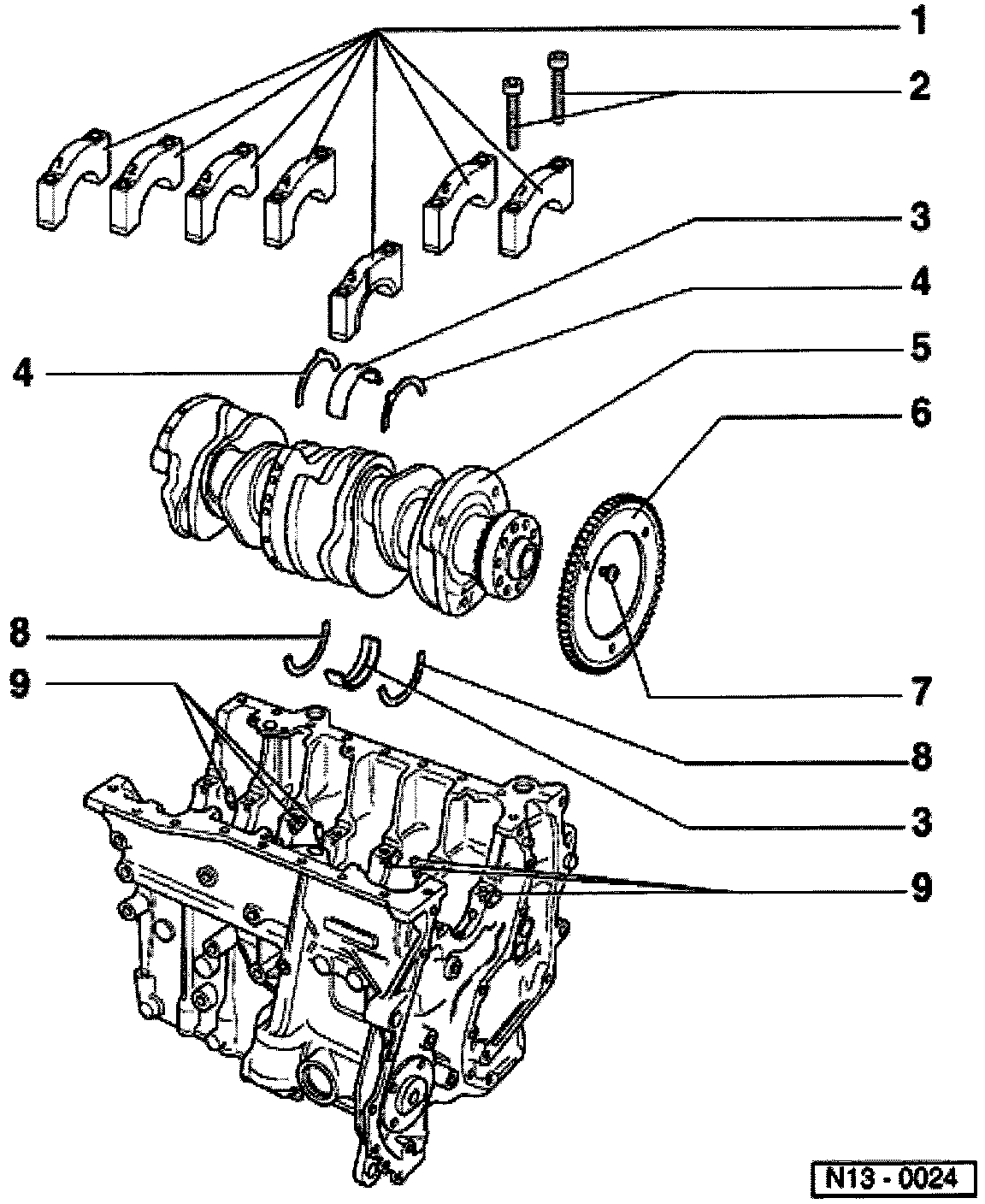 1
2
3
4
4
5
6
8
9
7
8
3
9
N13 - 0024