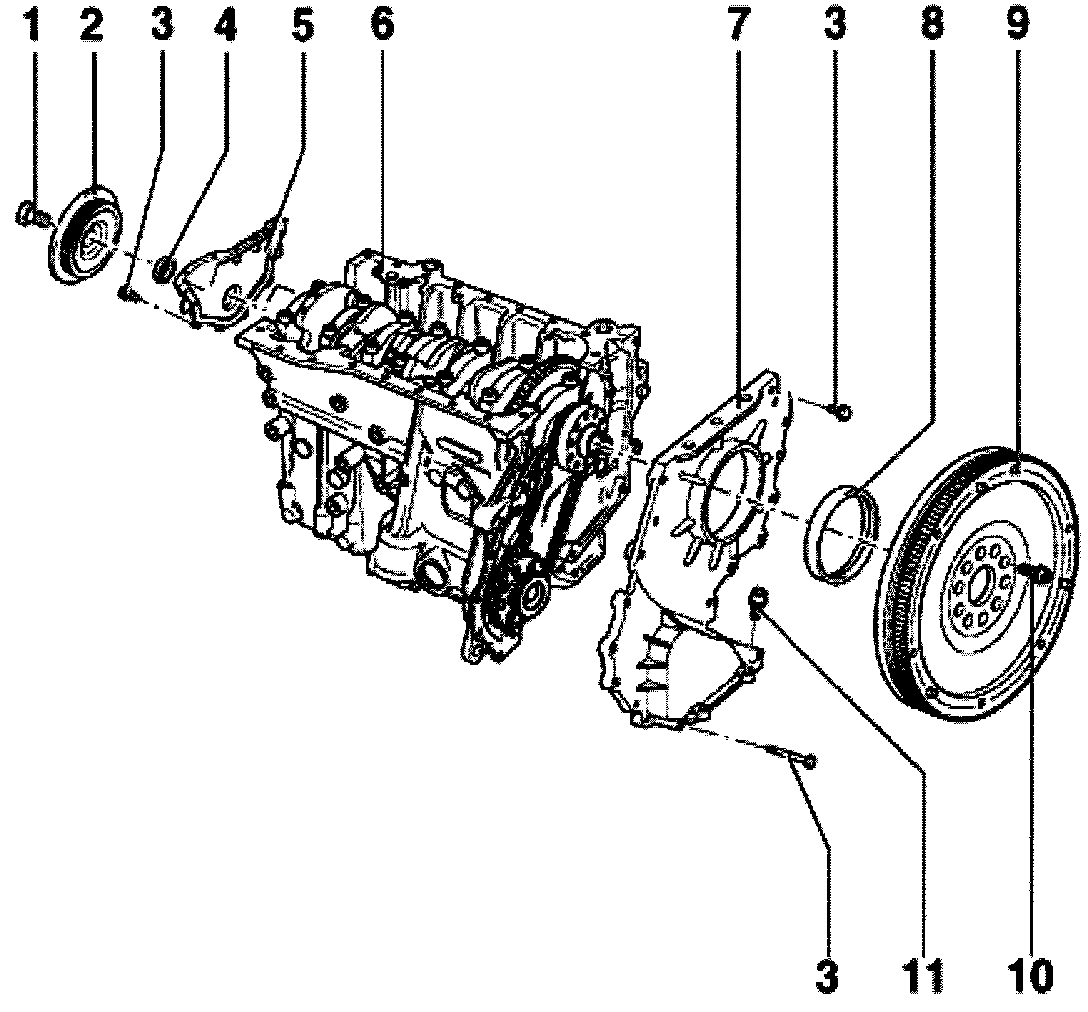 1 2 3 4 5 6 7 3 8 9

3 11 10