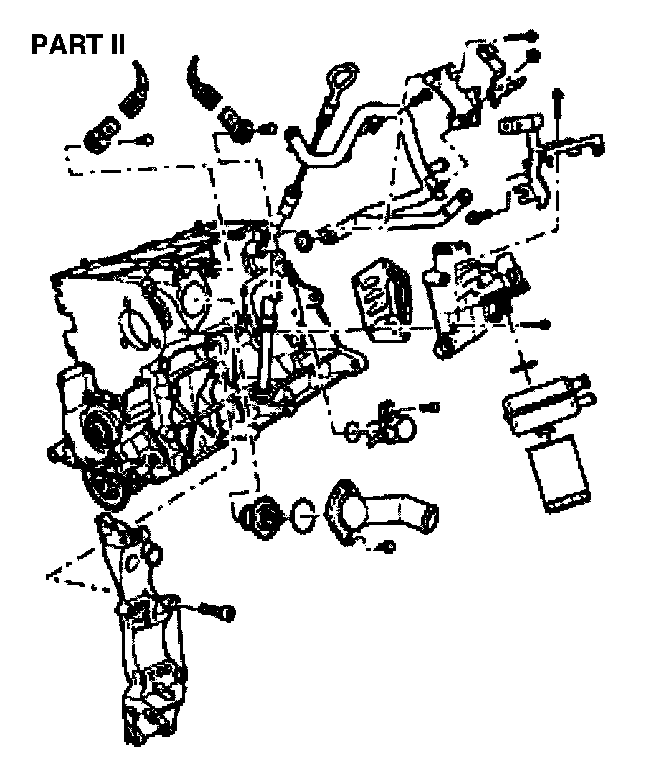 PART II