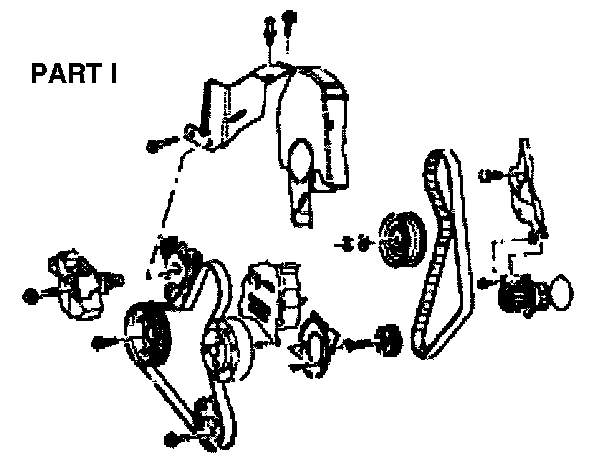 PART I