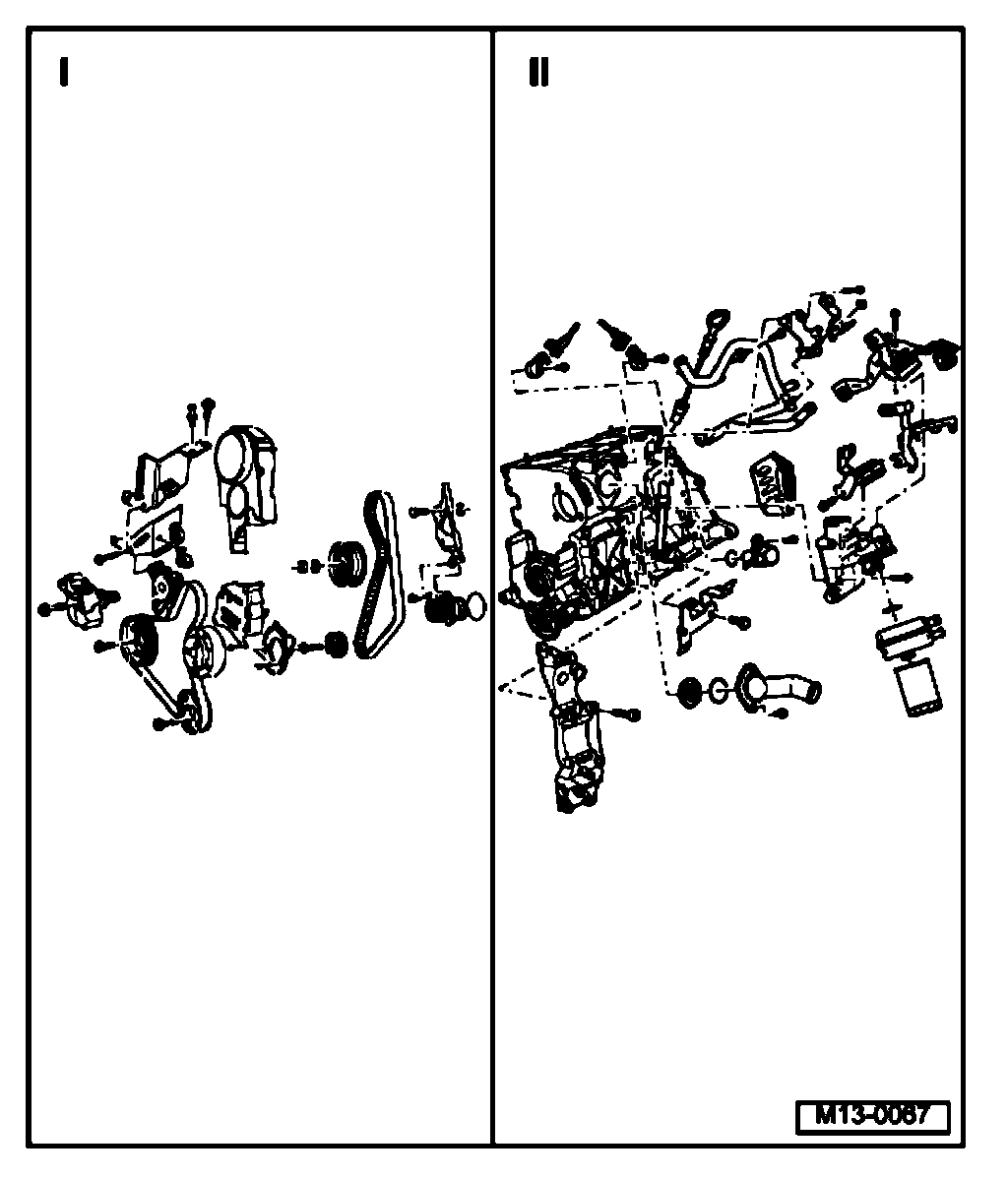 I

II

M13-0087