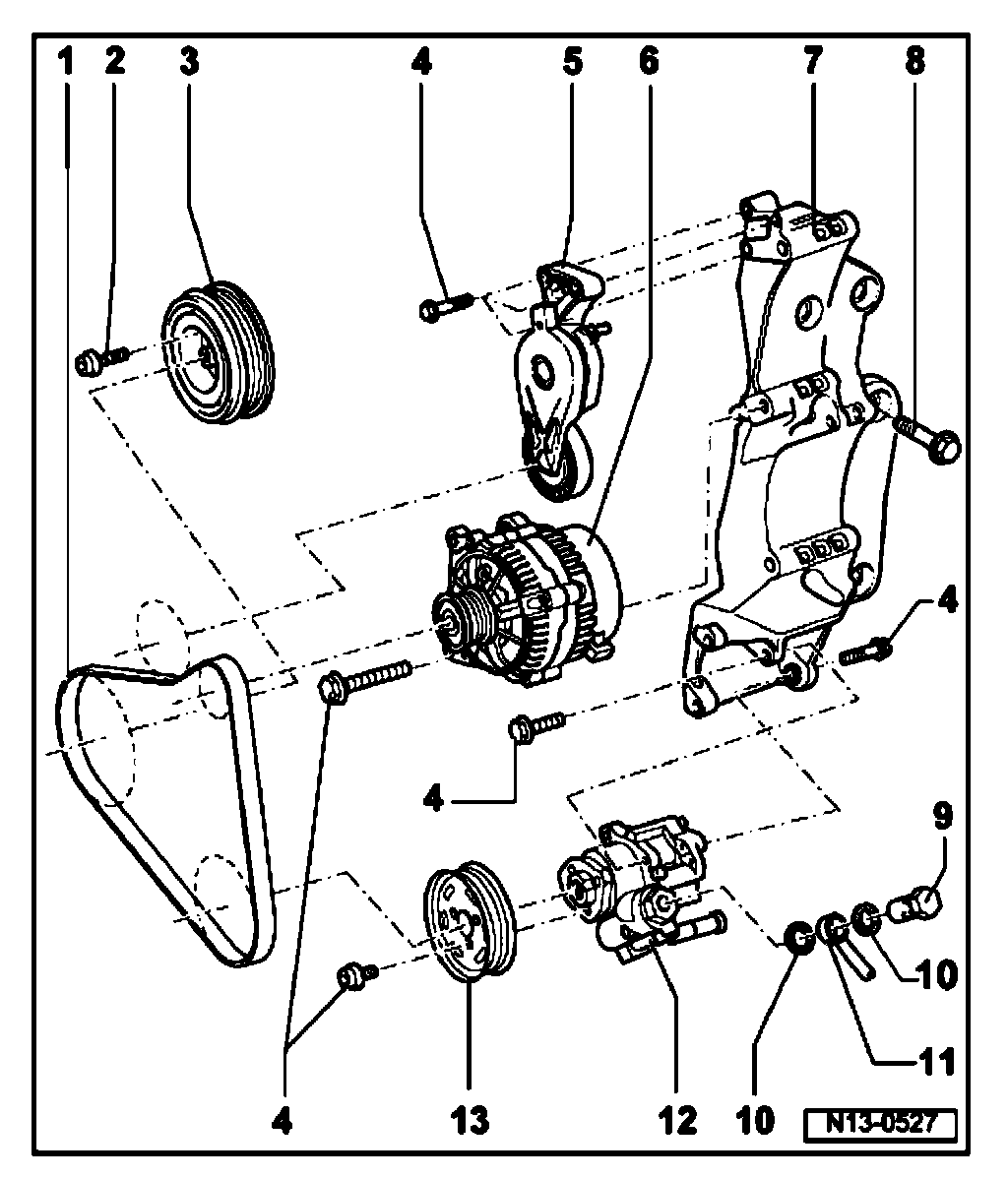 1 2 3 4 5 6 7 8

4

4

9

10

11

4 13 12 10

N13-0527