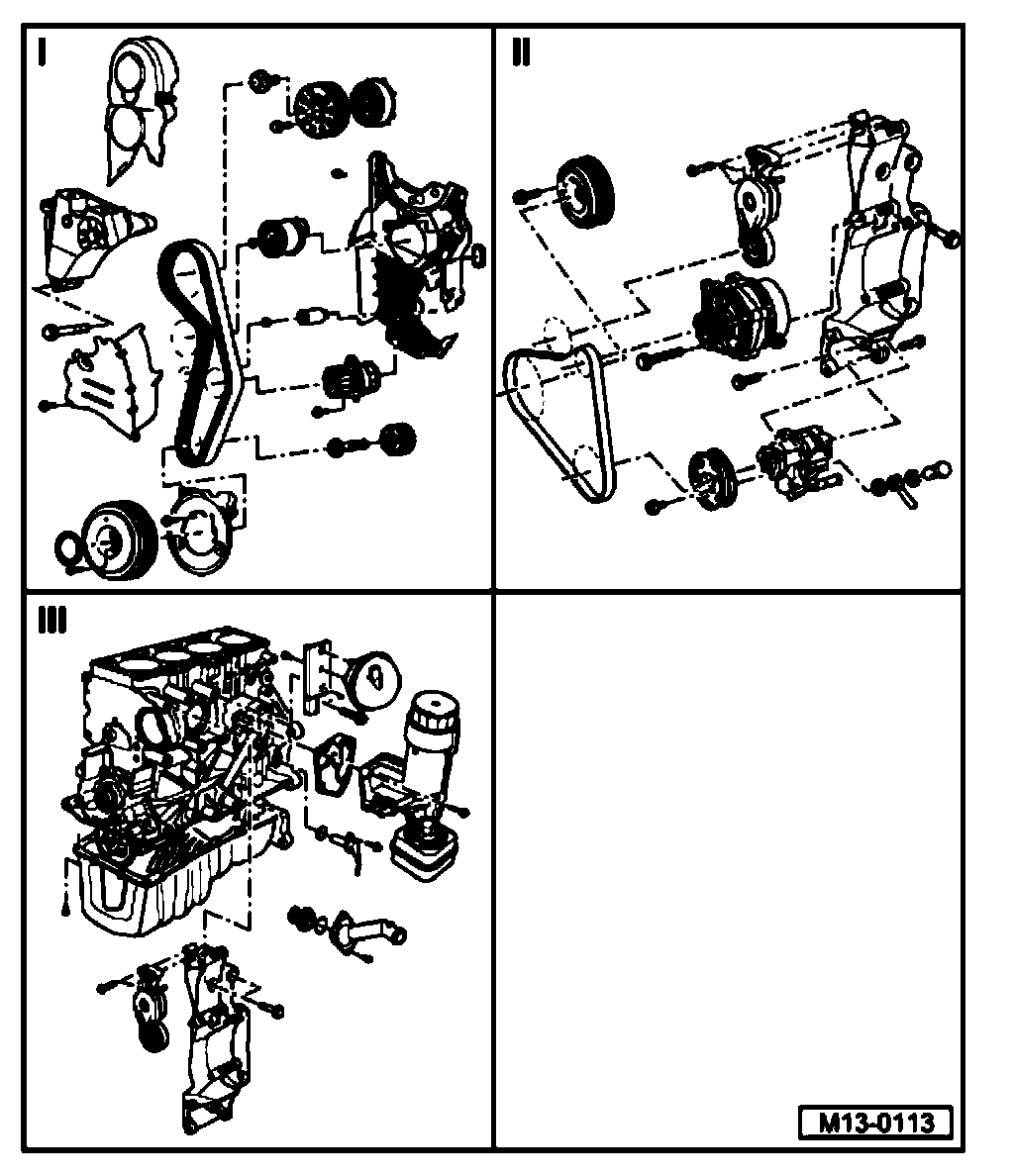 I

II

III

M13-0113