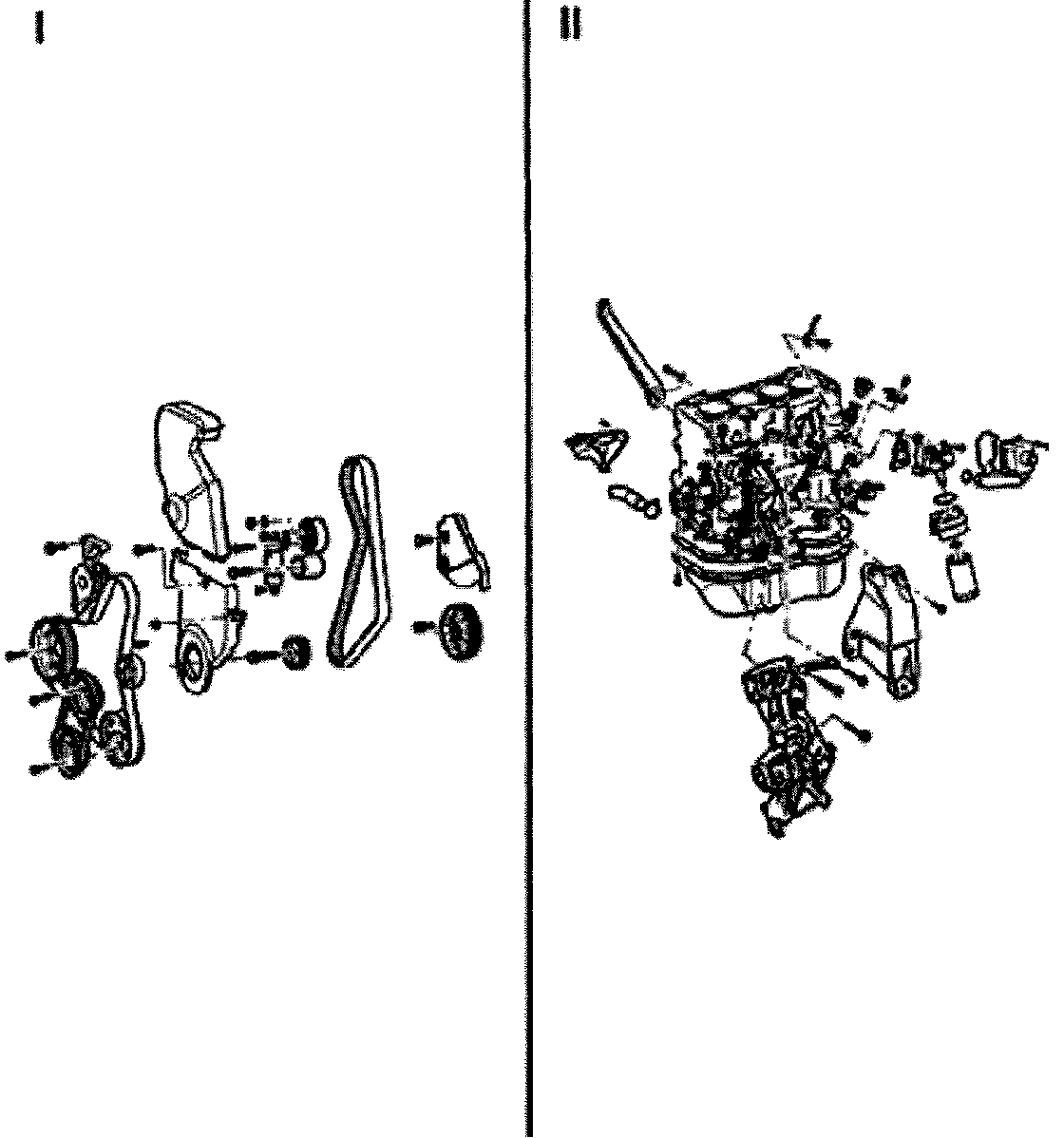 I

II