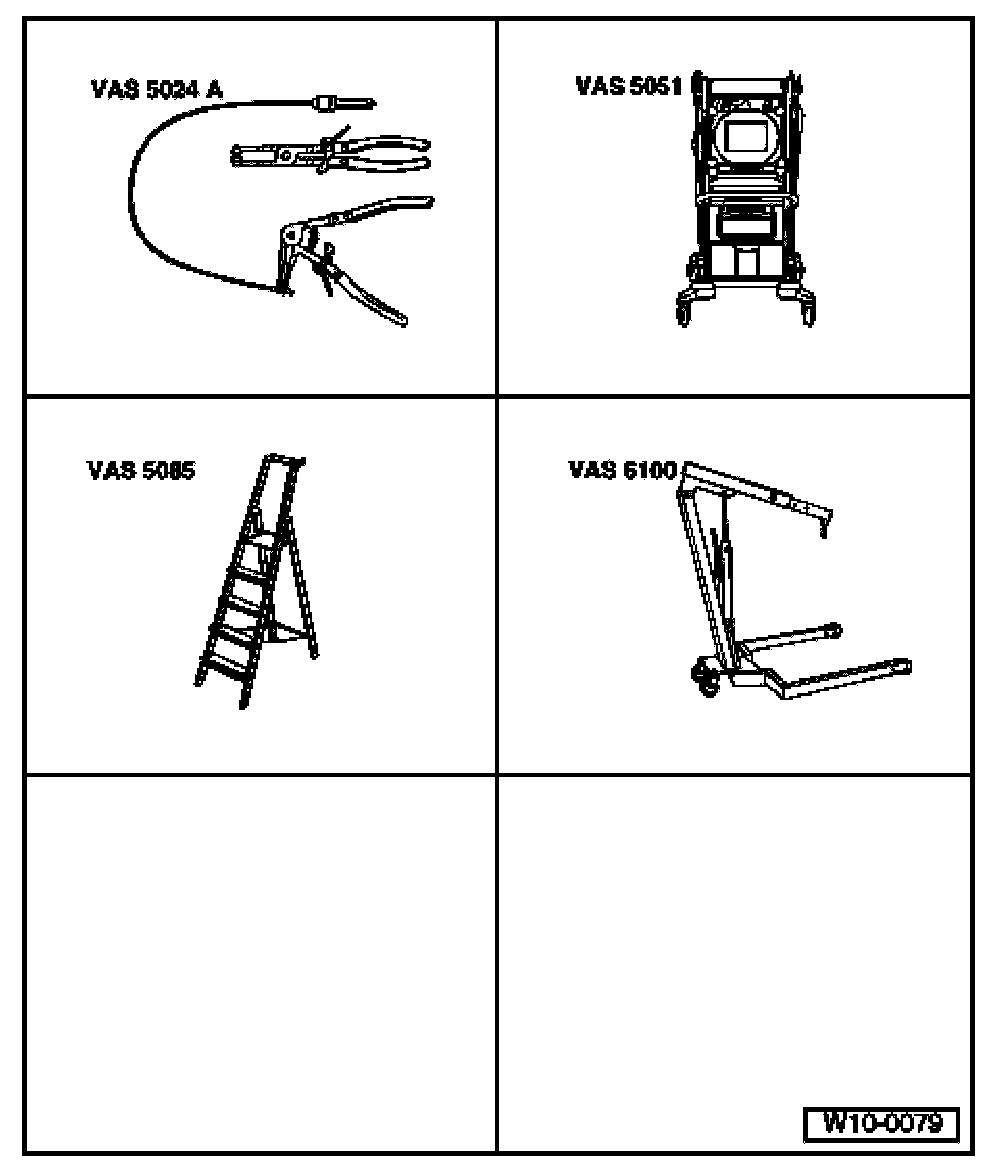 VAS 5024 A

VAS 5051

VAS 5085

VAS 6100

W10-0079