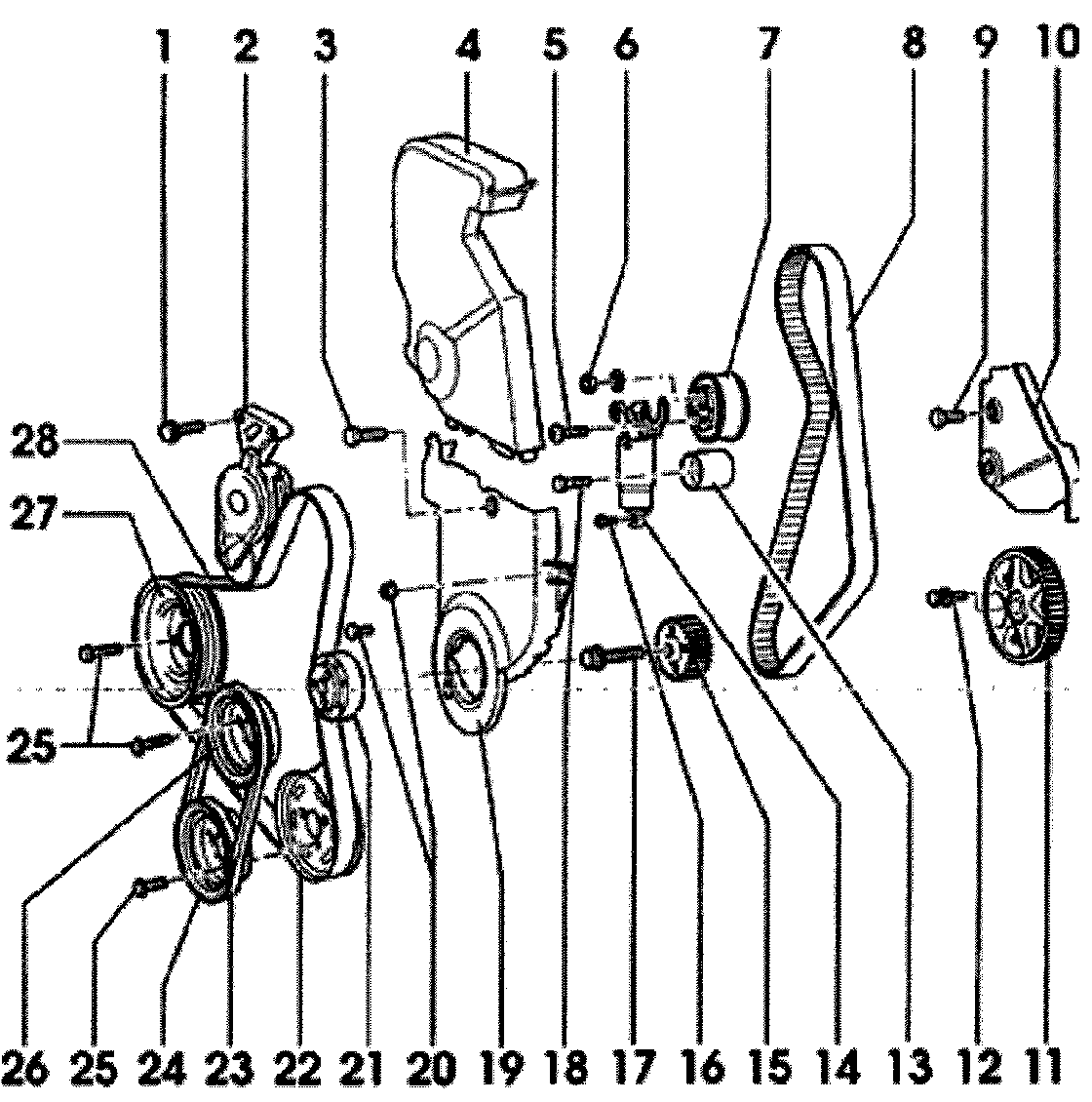 1 2 3 4 5 6 7 8 9 10

28
27

25

26 25 24 23 22 21 20 19 18 17 16 15 14 13 12 11