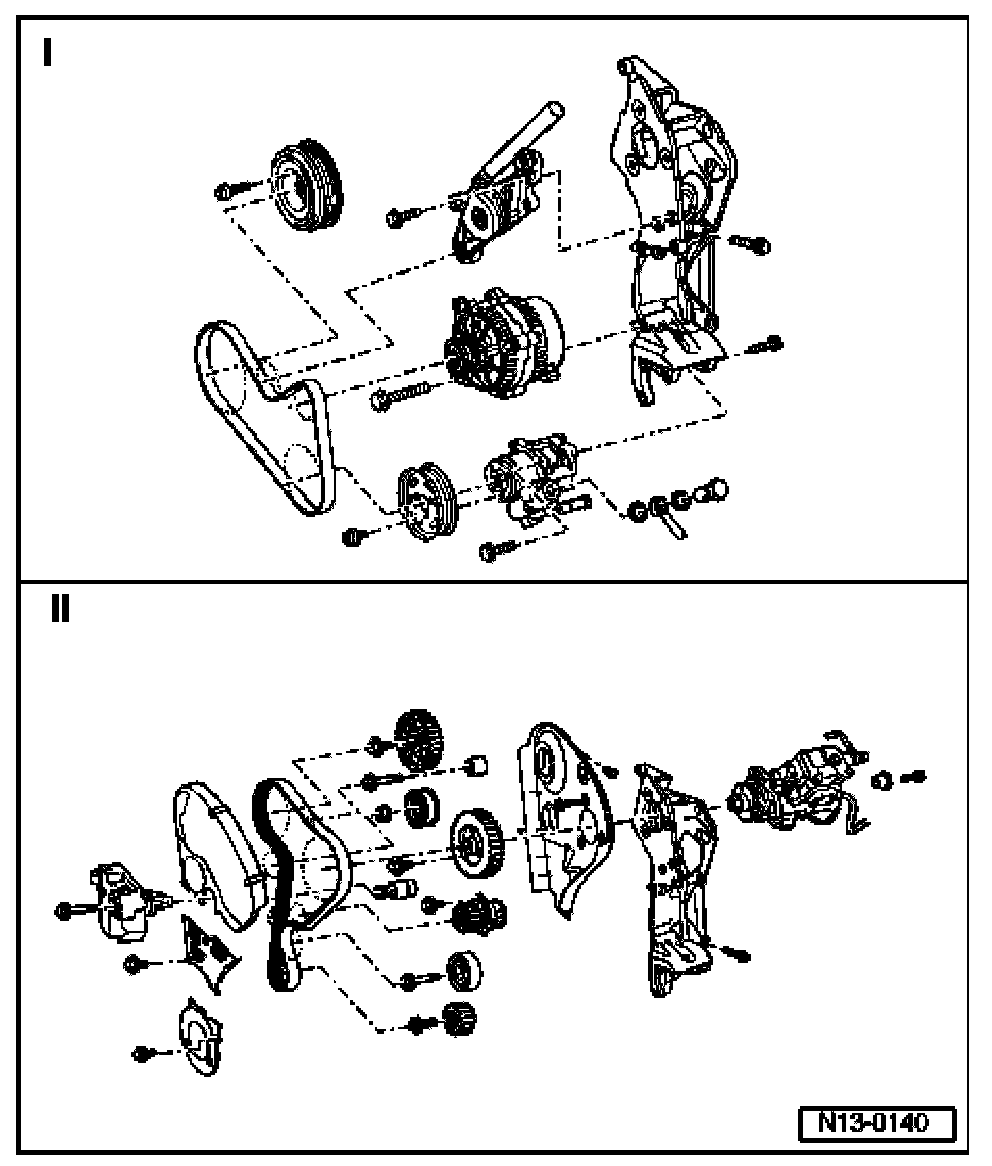 I

II

N13-0140