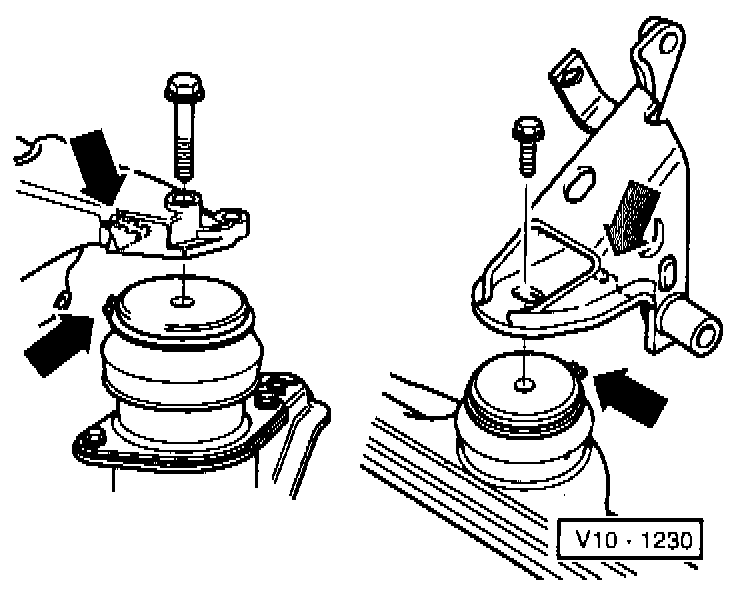 V10 - 1230